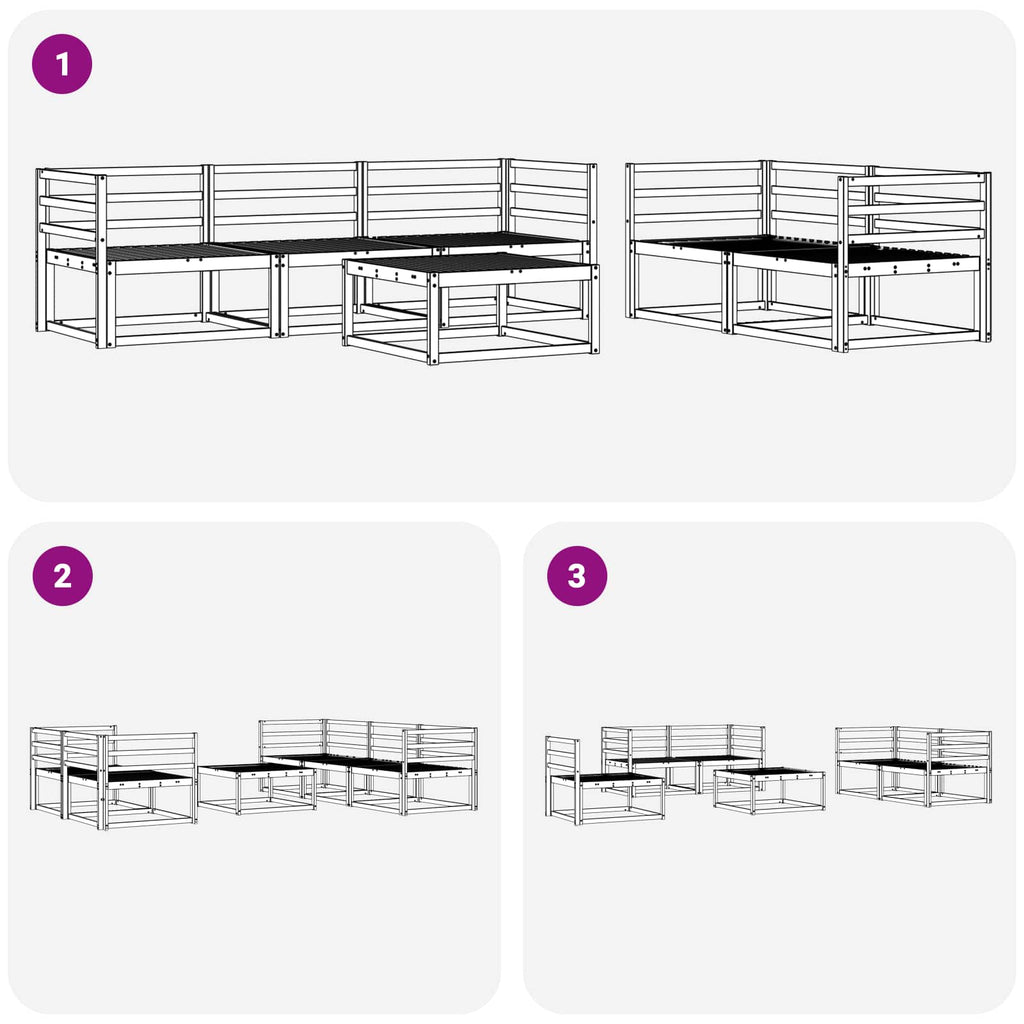 1

2

3