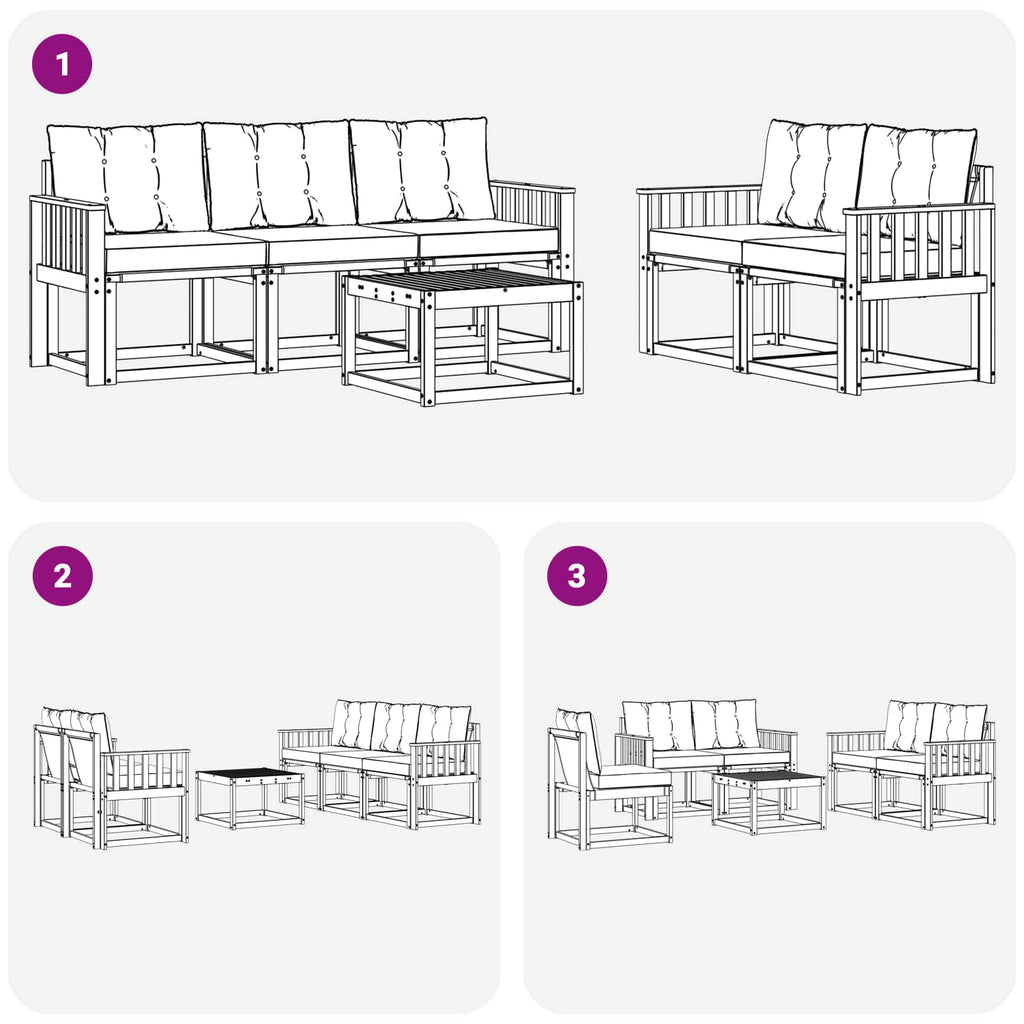 1

2

3