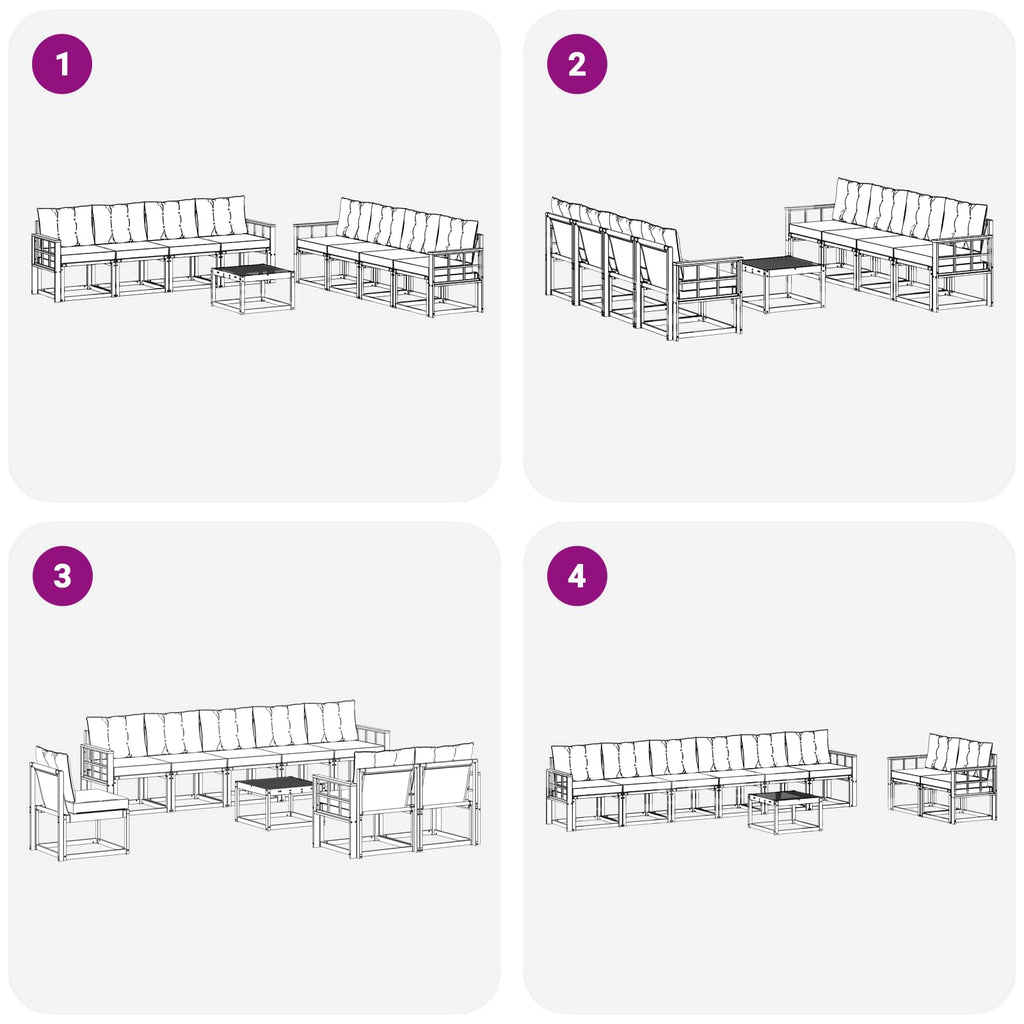 1

2

3

4