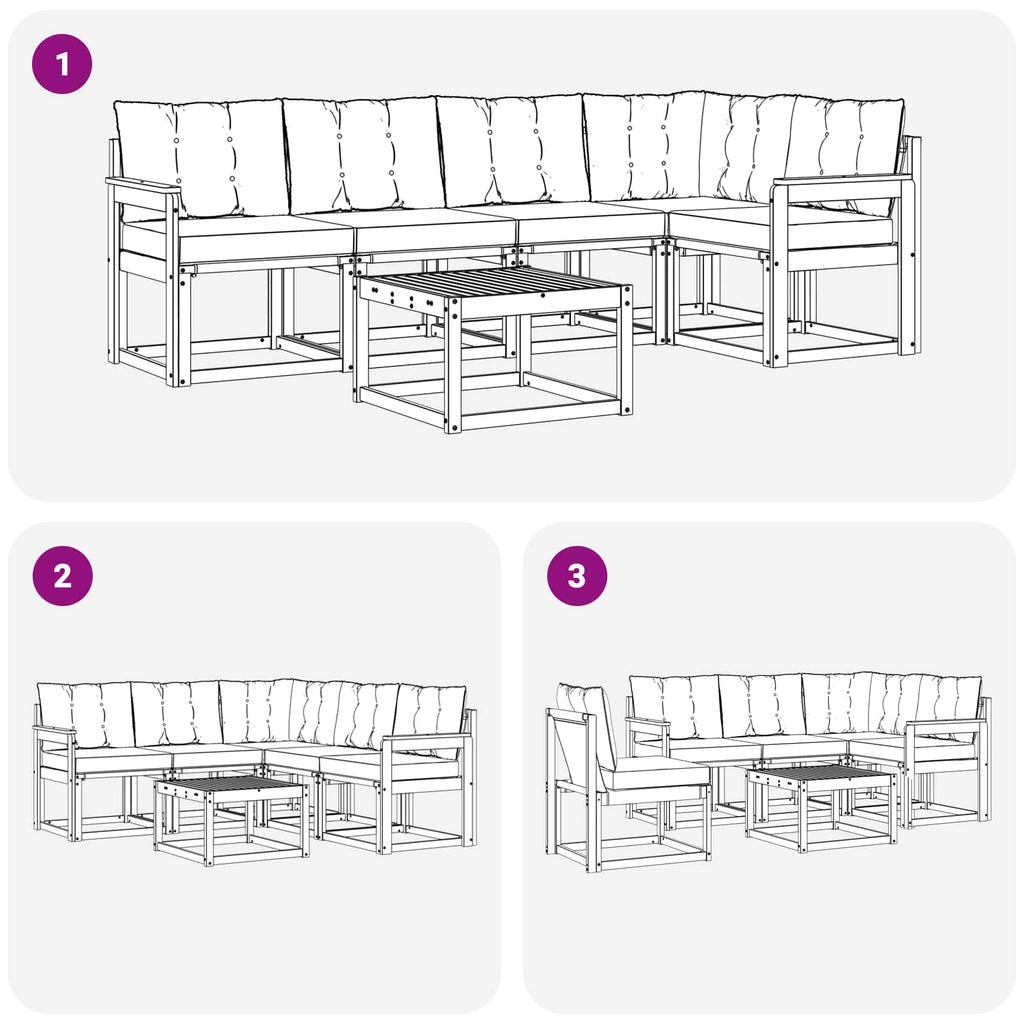 1

2

3