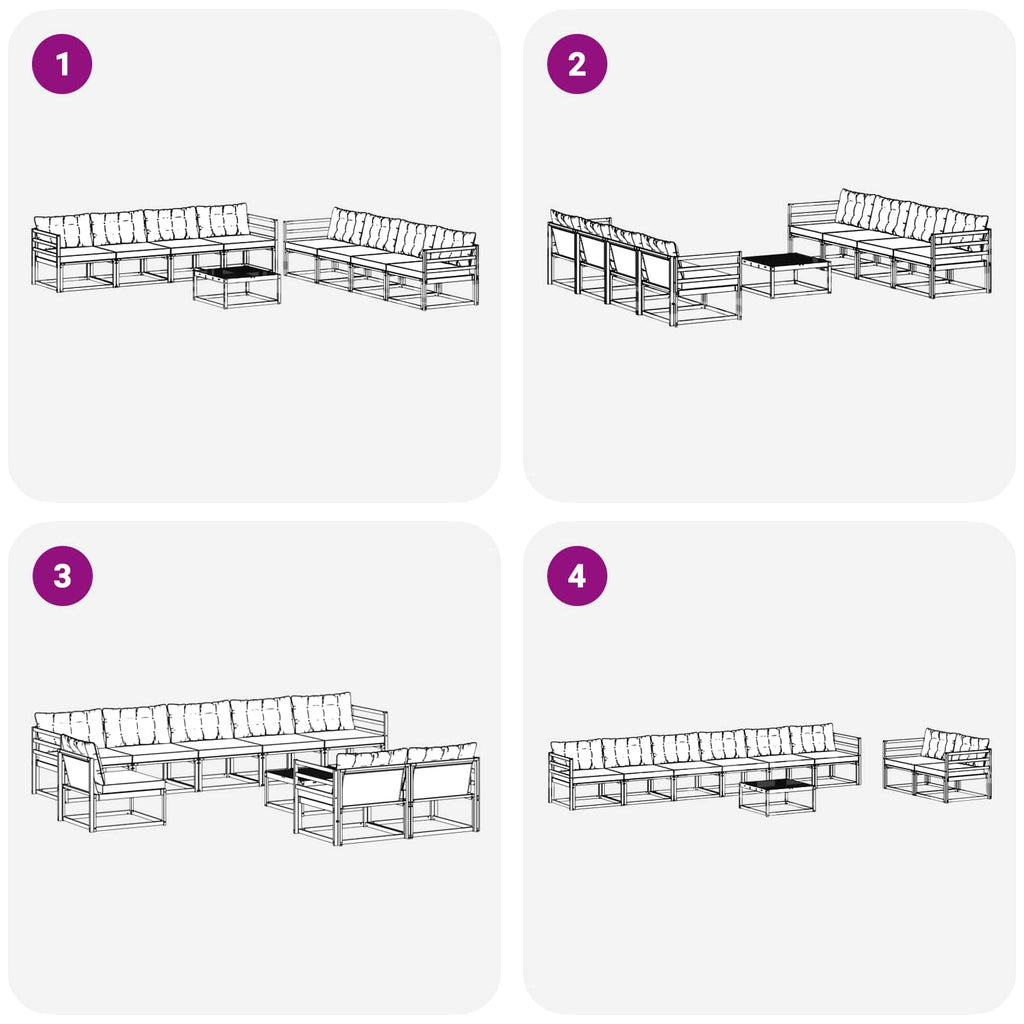 1

2

3

4