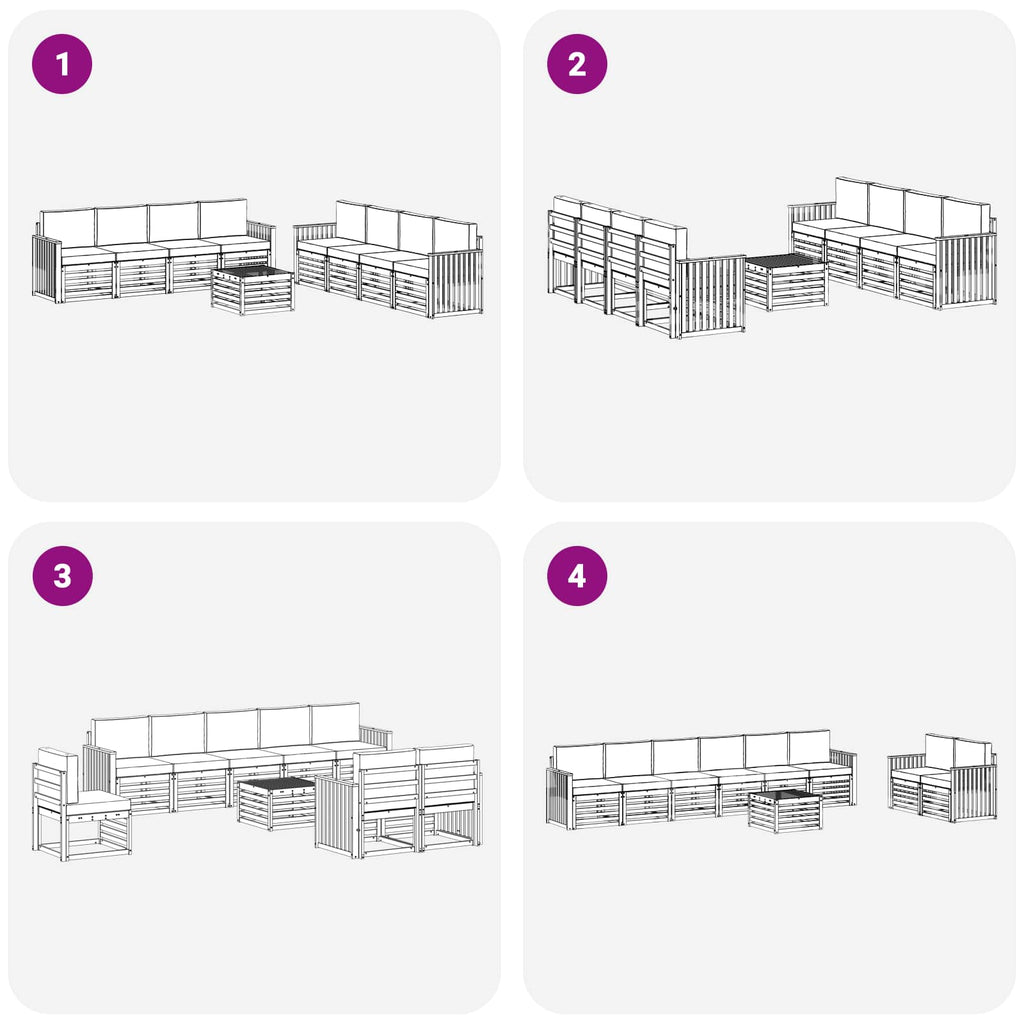 1

2

3

4