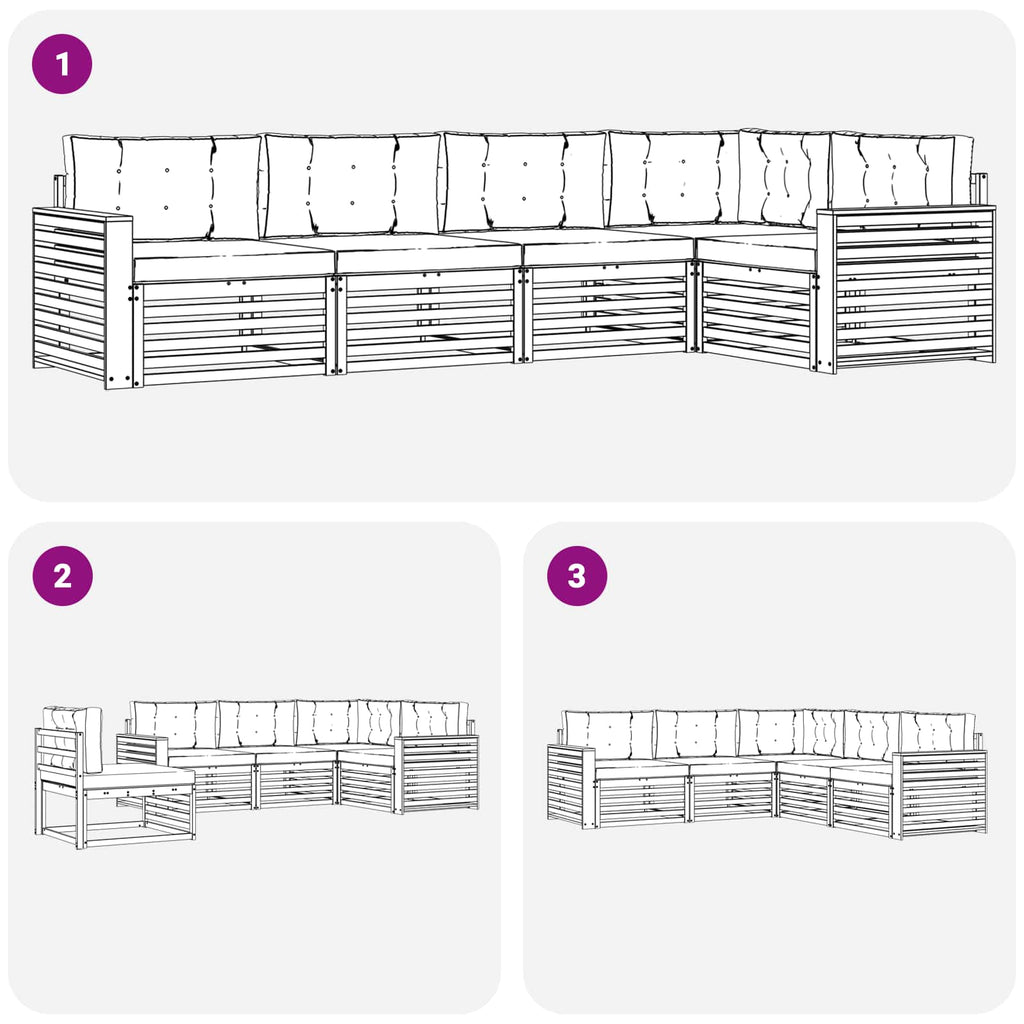 1

2

3