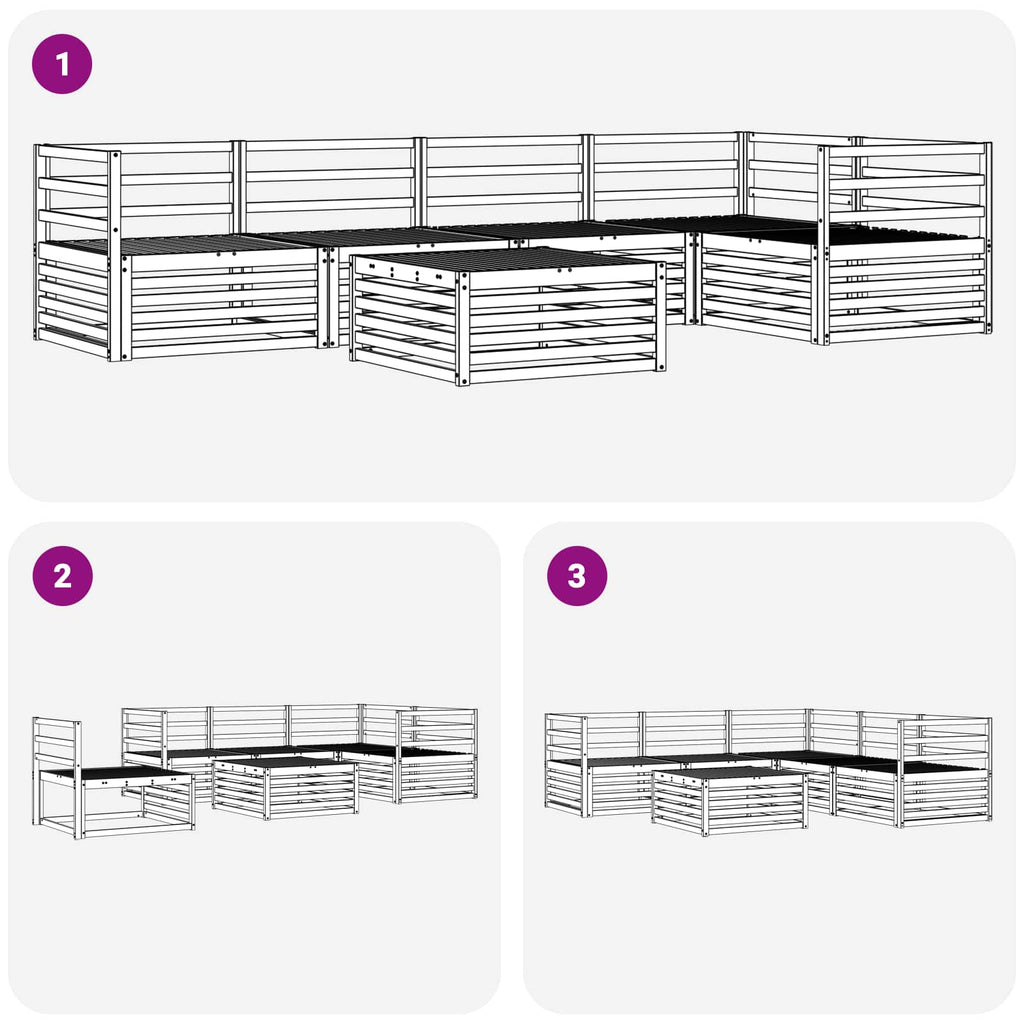 1

2

3