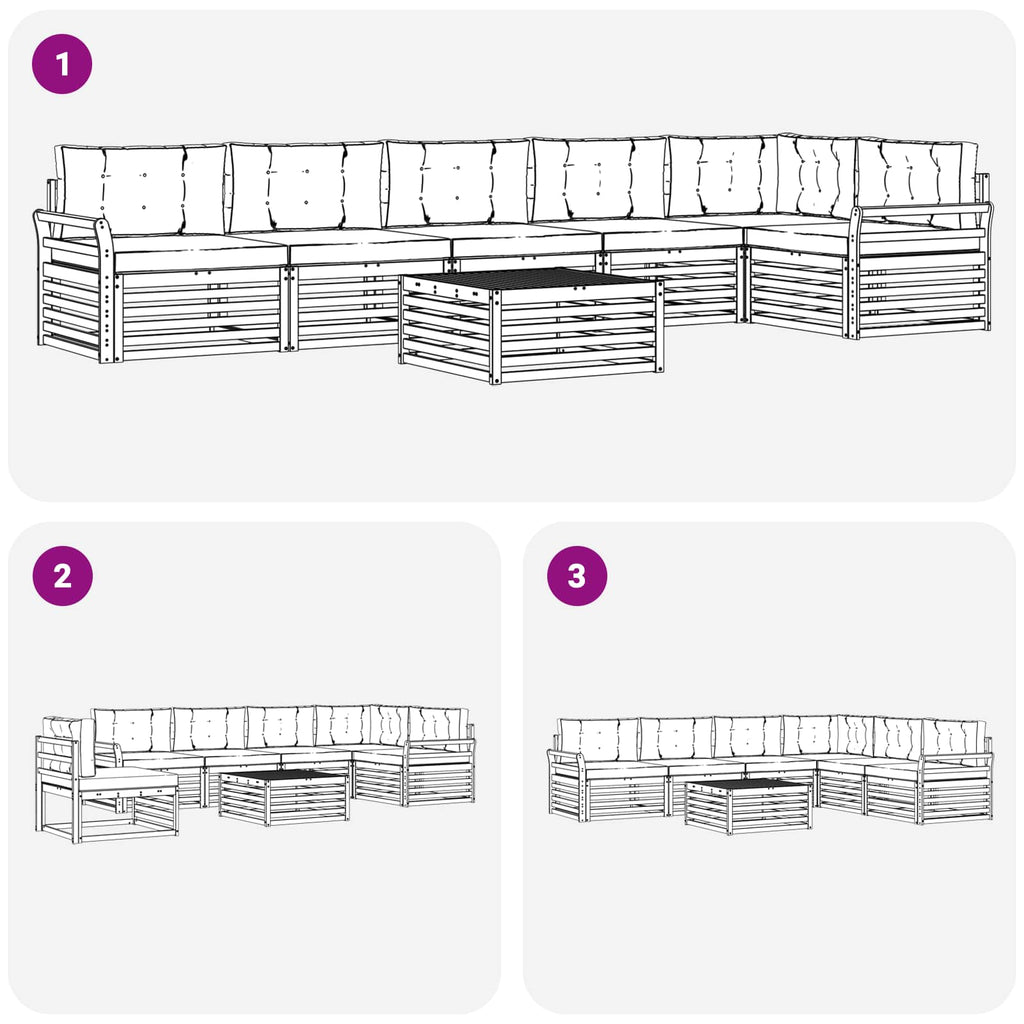 1

2

3