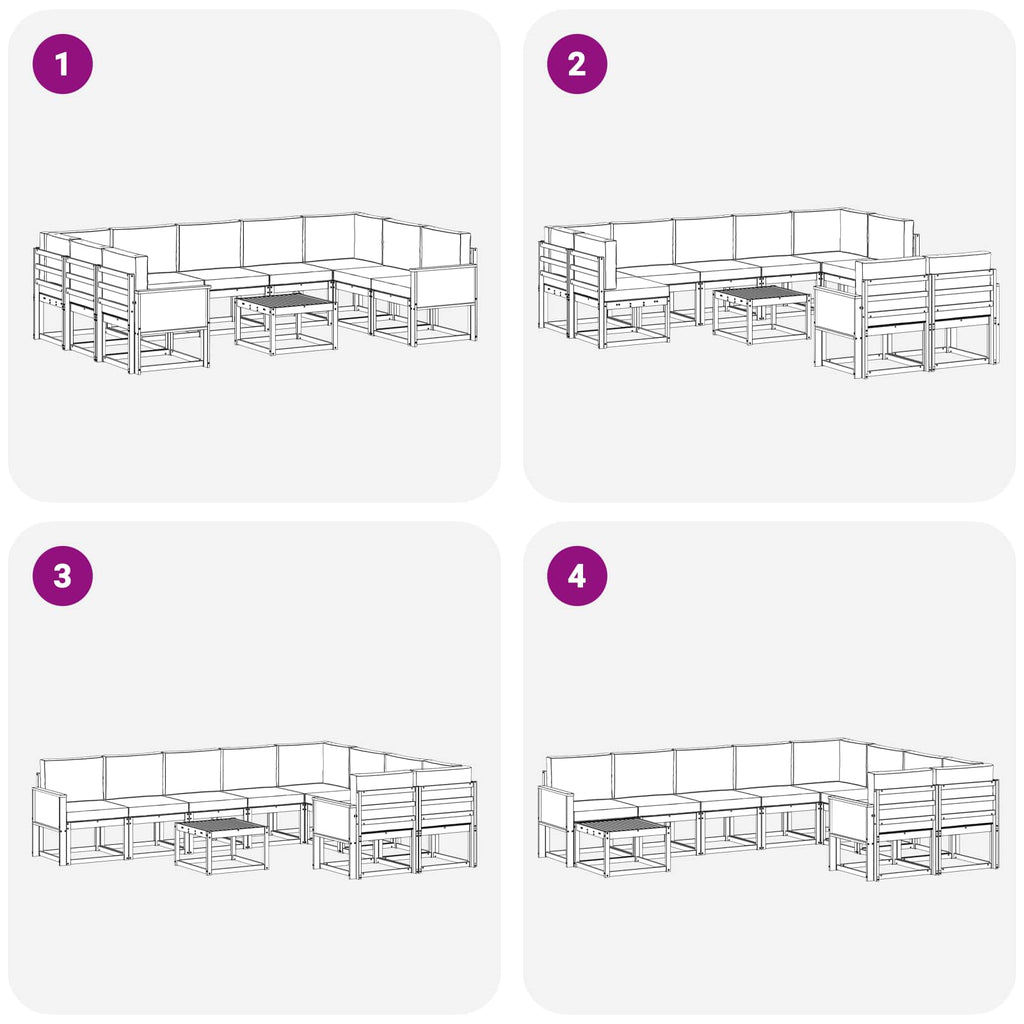 1

2

3

4