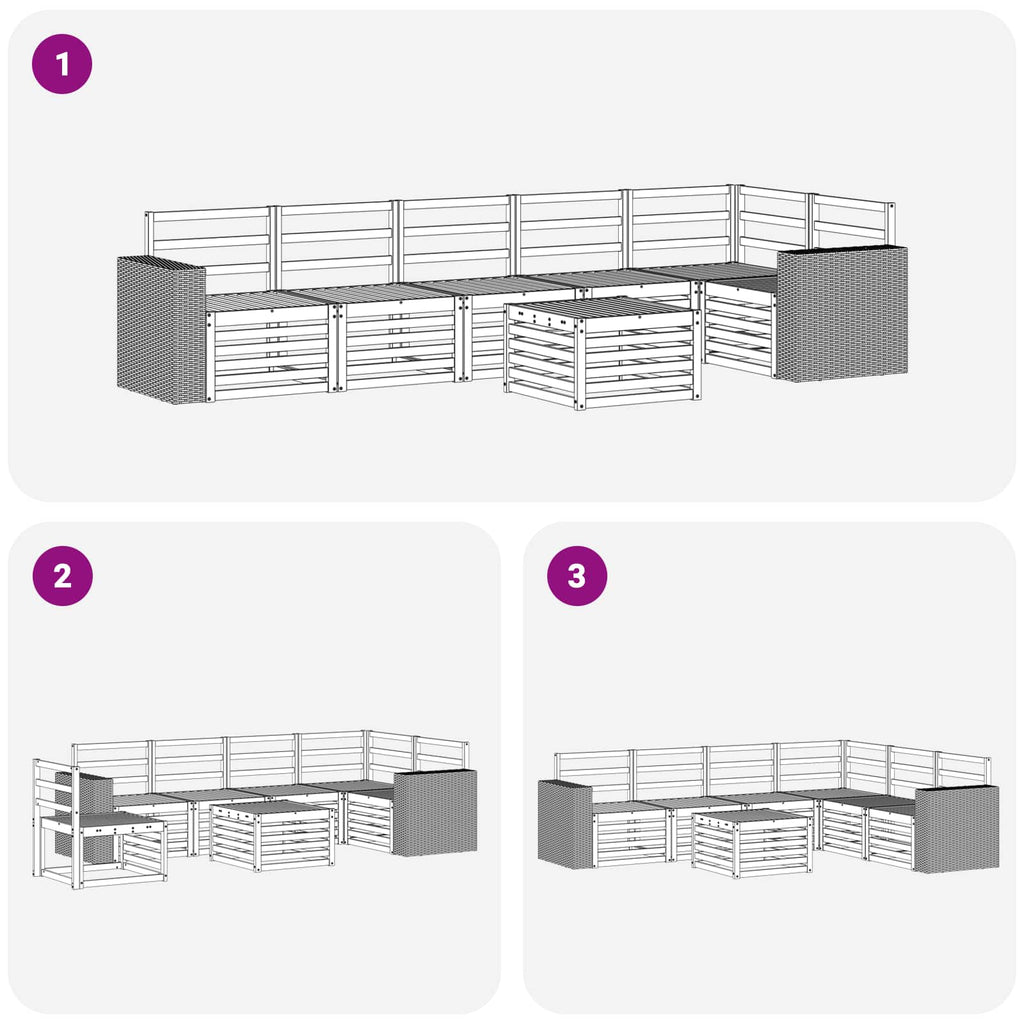 1

2

3