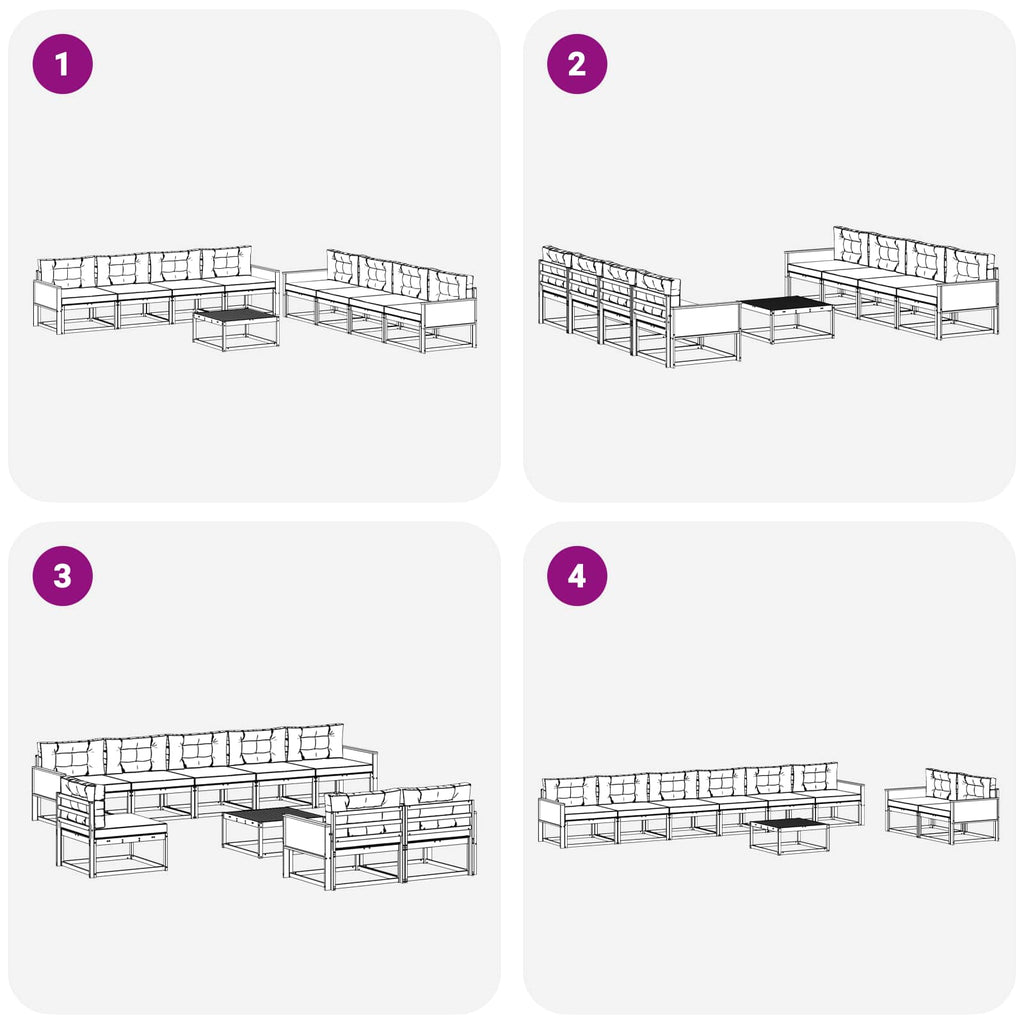 1

2

3

4