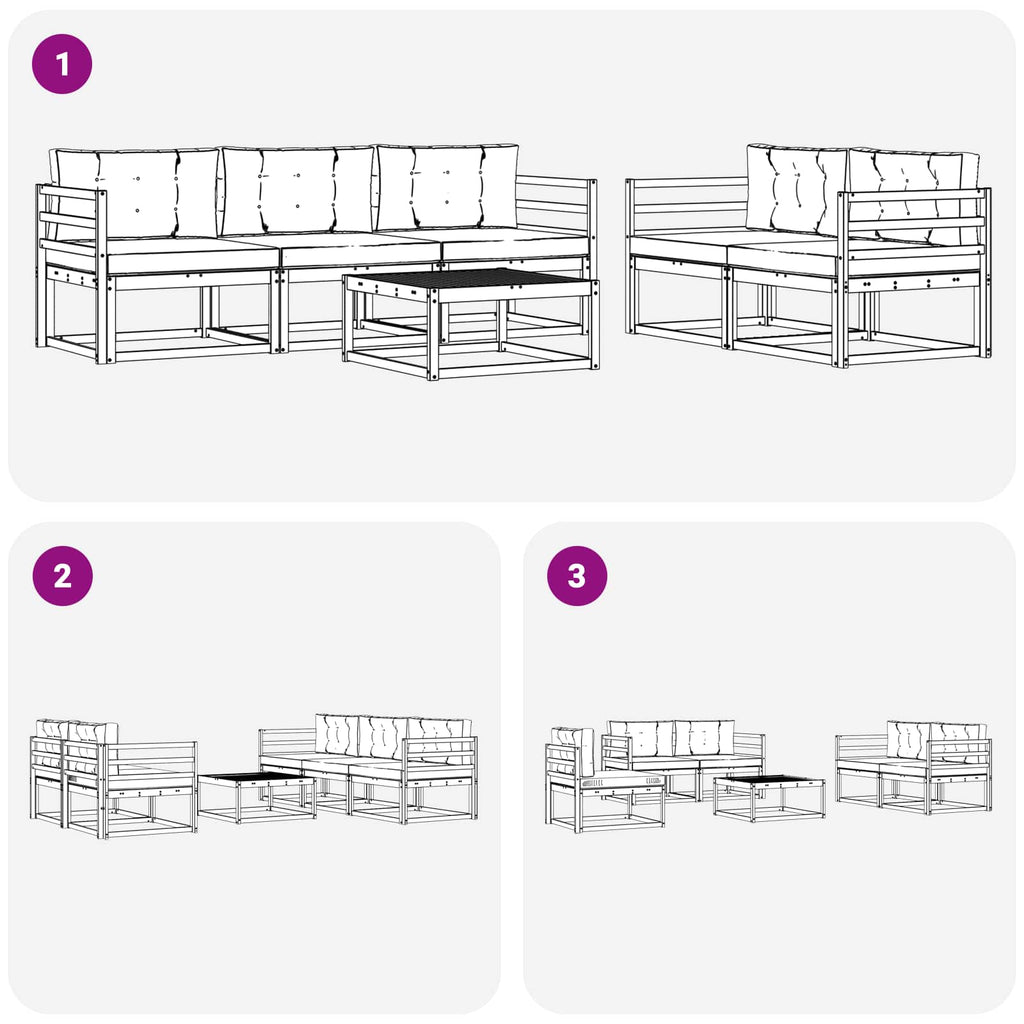 1

2

3