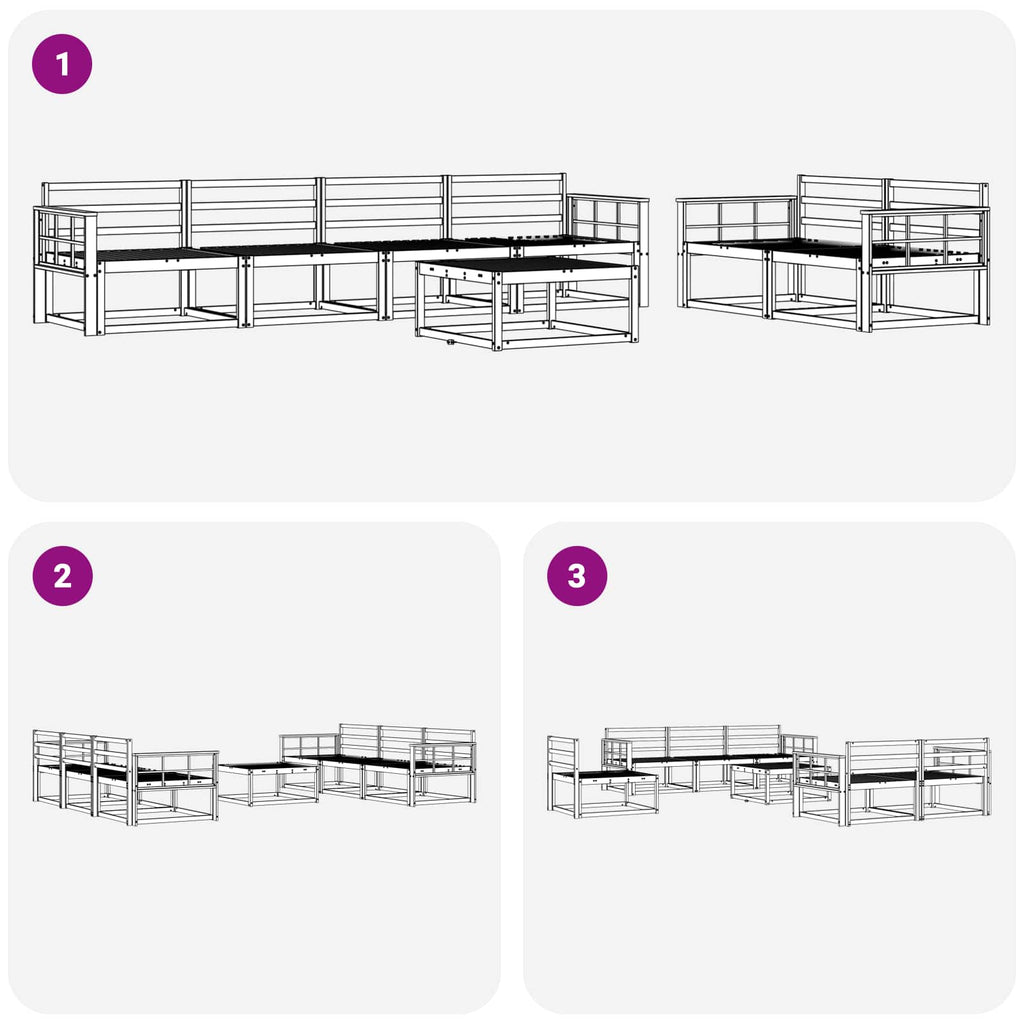 1

2

3