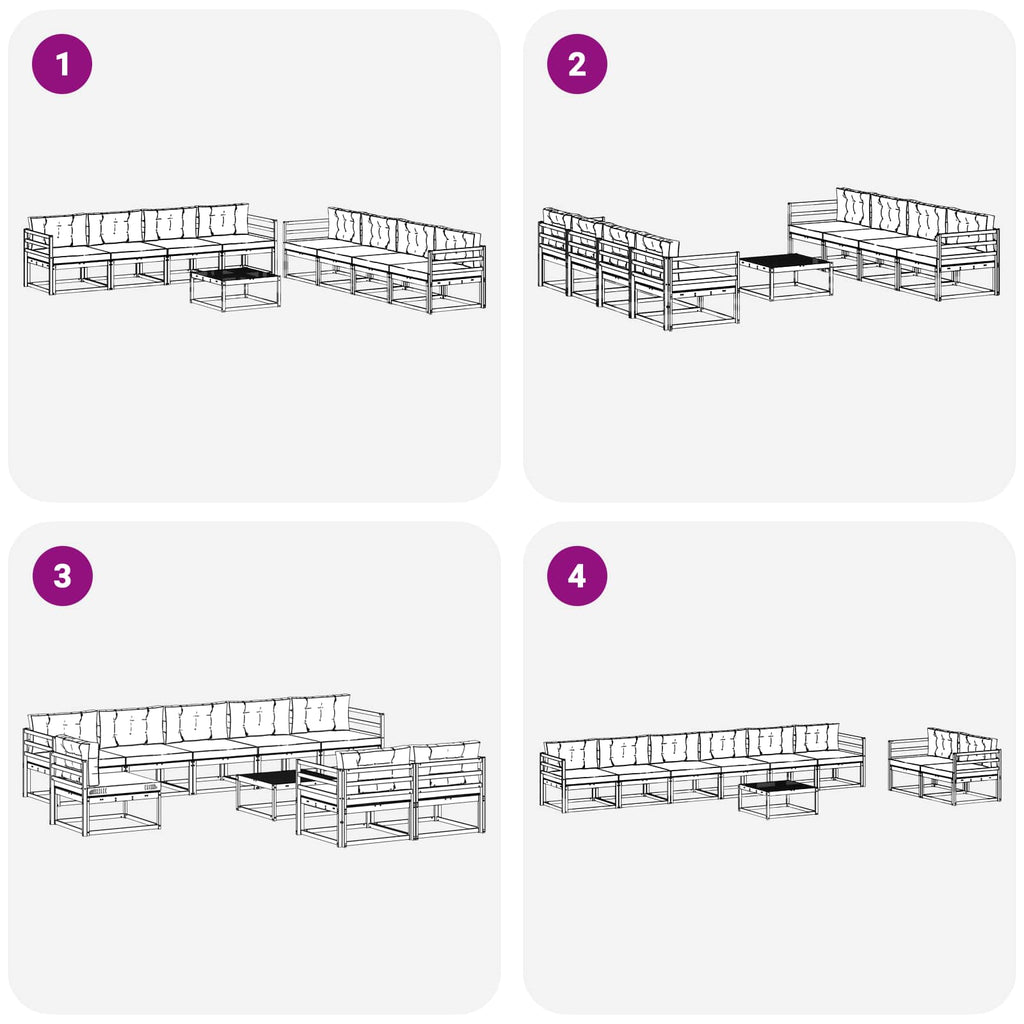 1

2

3

4