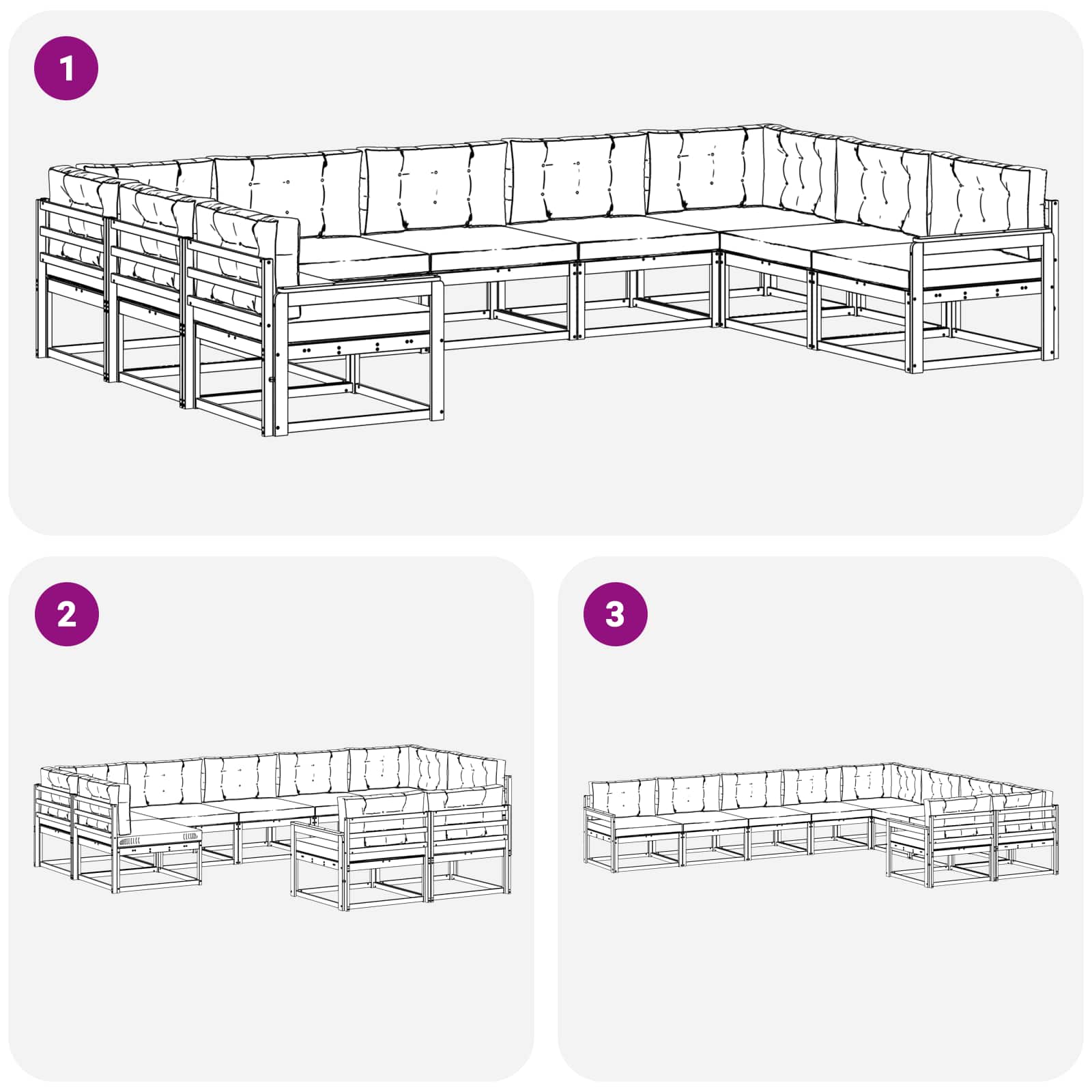 1

2

3