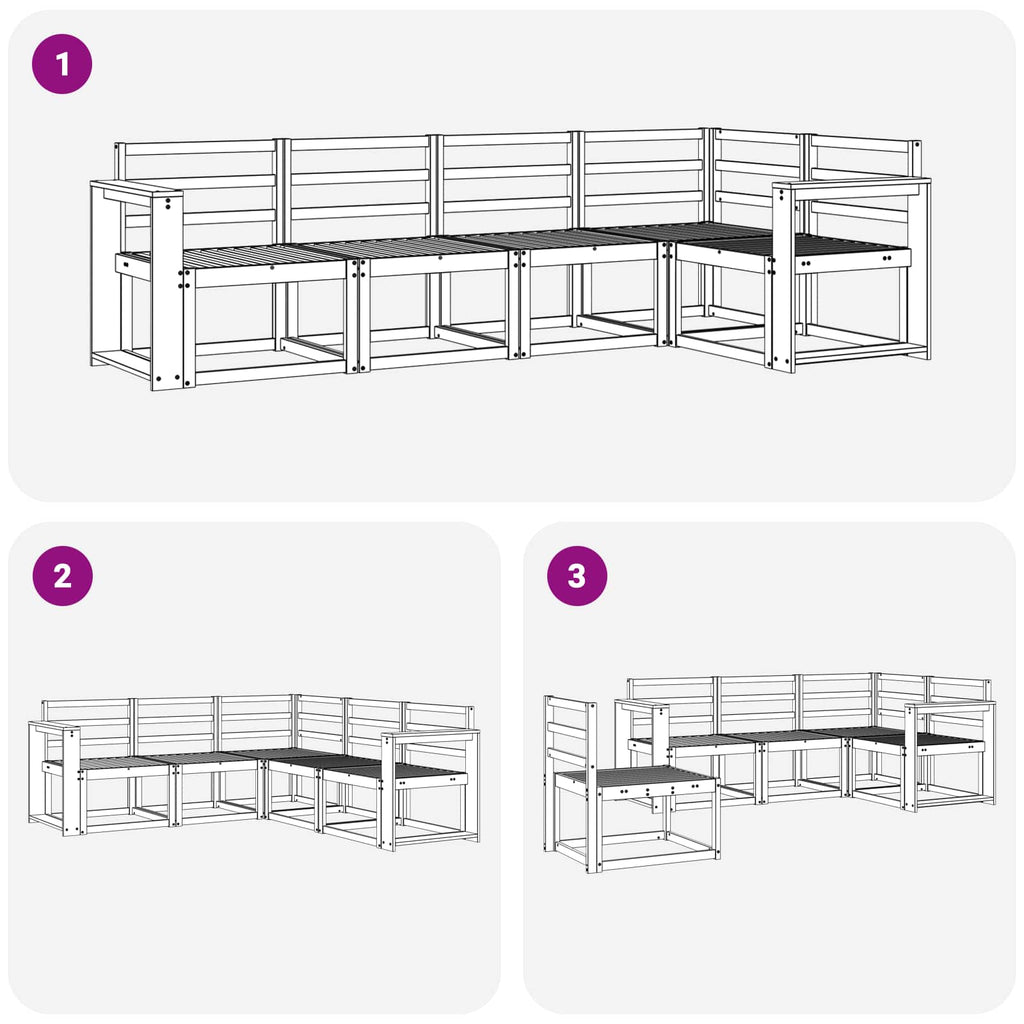 1

2

3