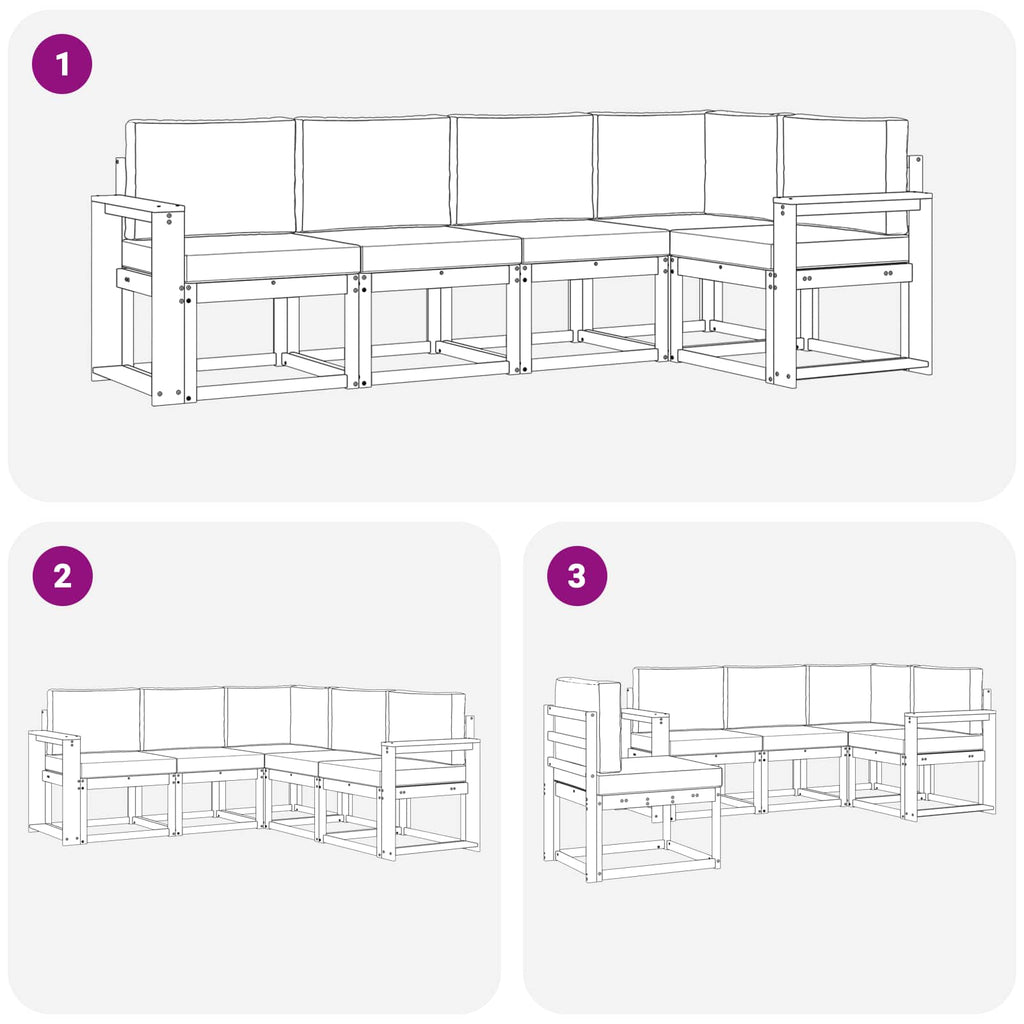 1

2

3