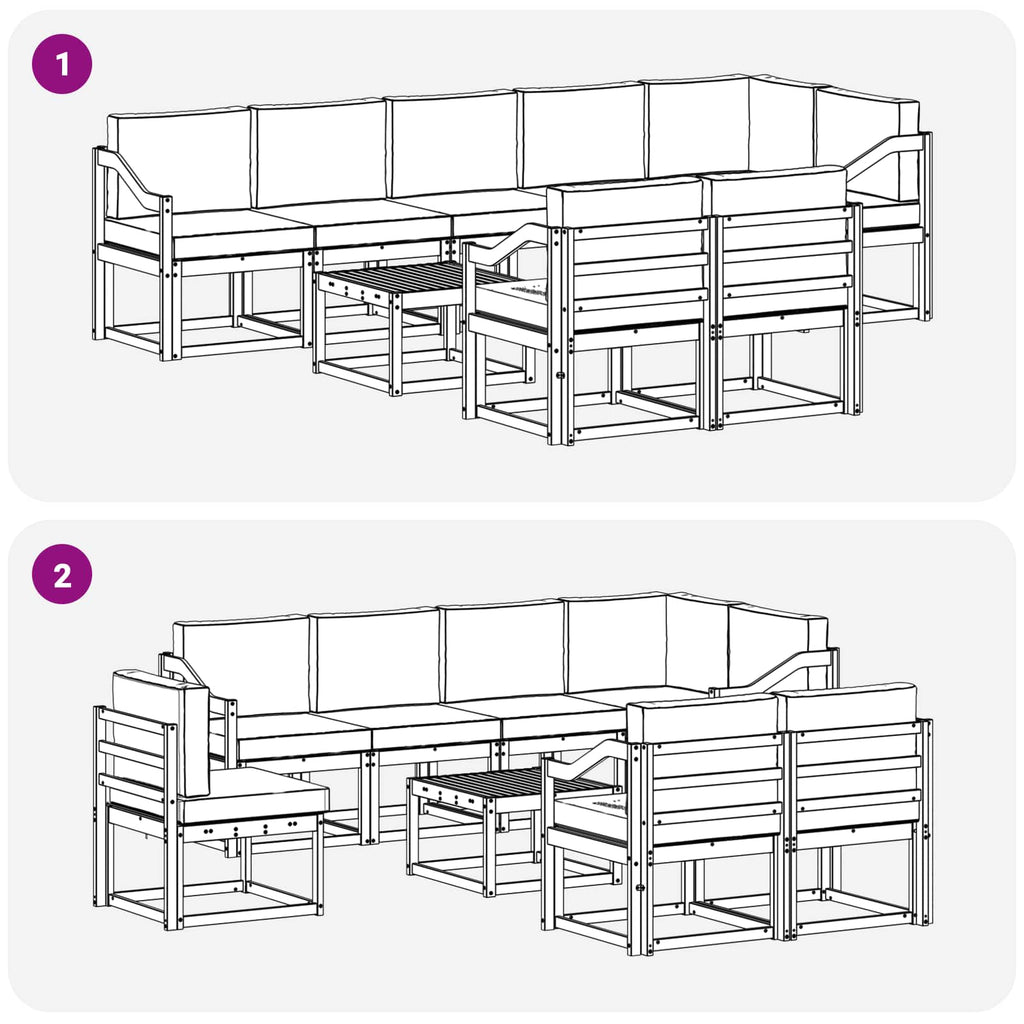 1

2