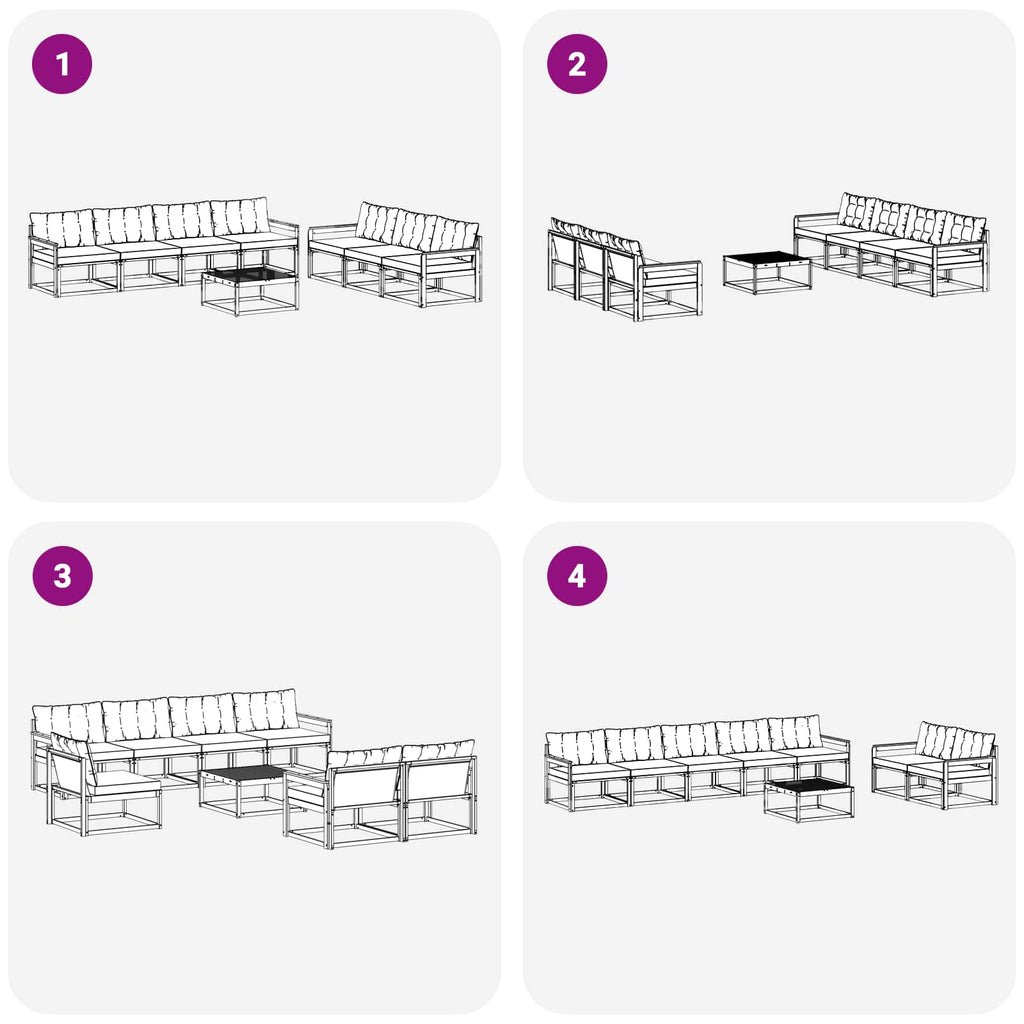 1

2

3

4