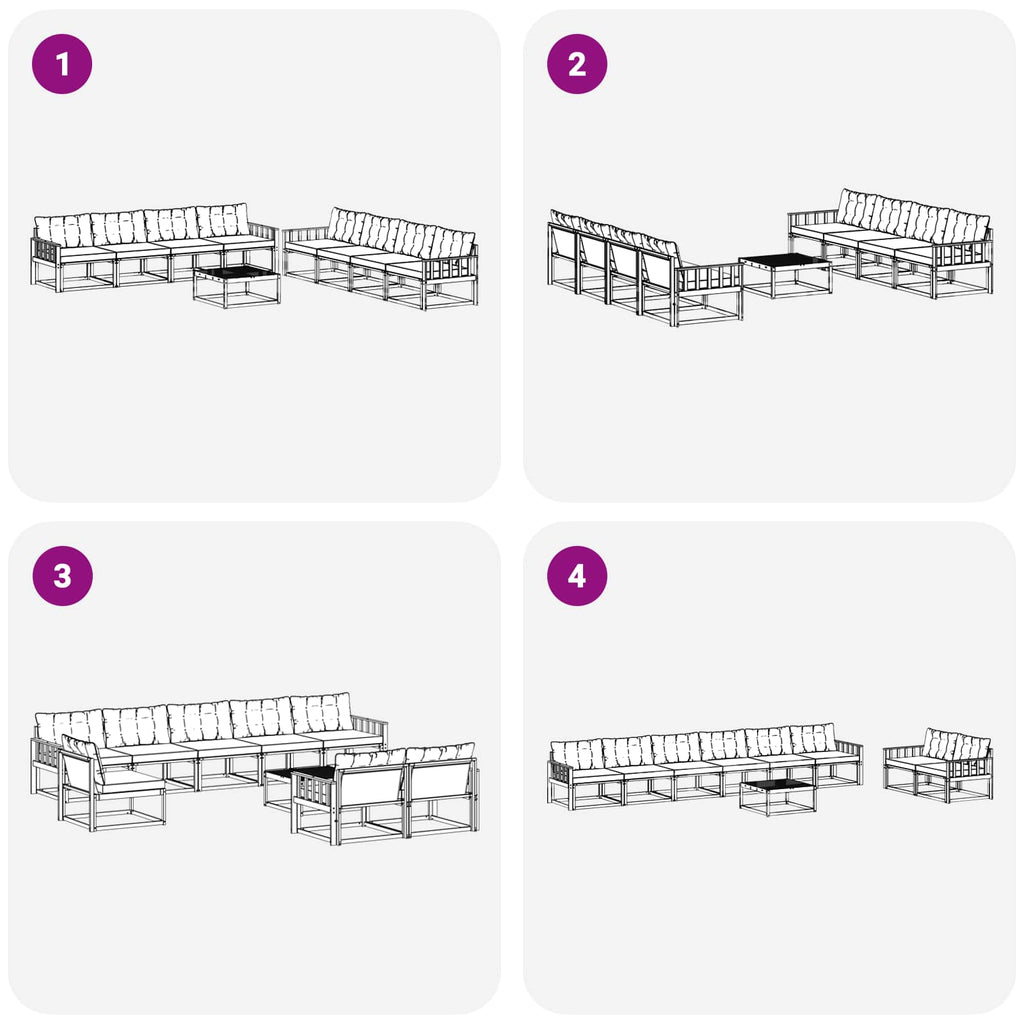 1

2

3

4