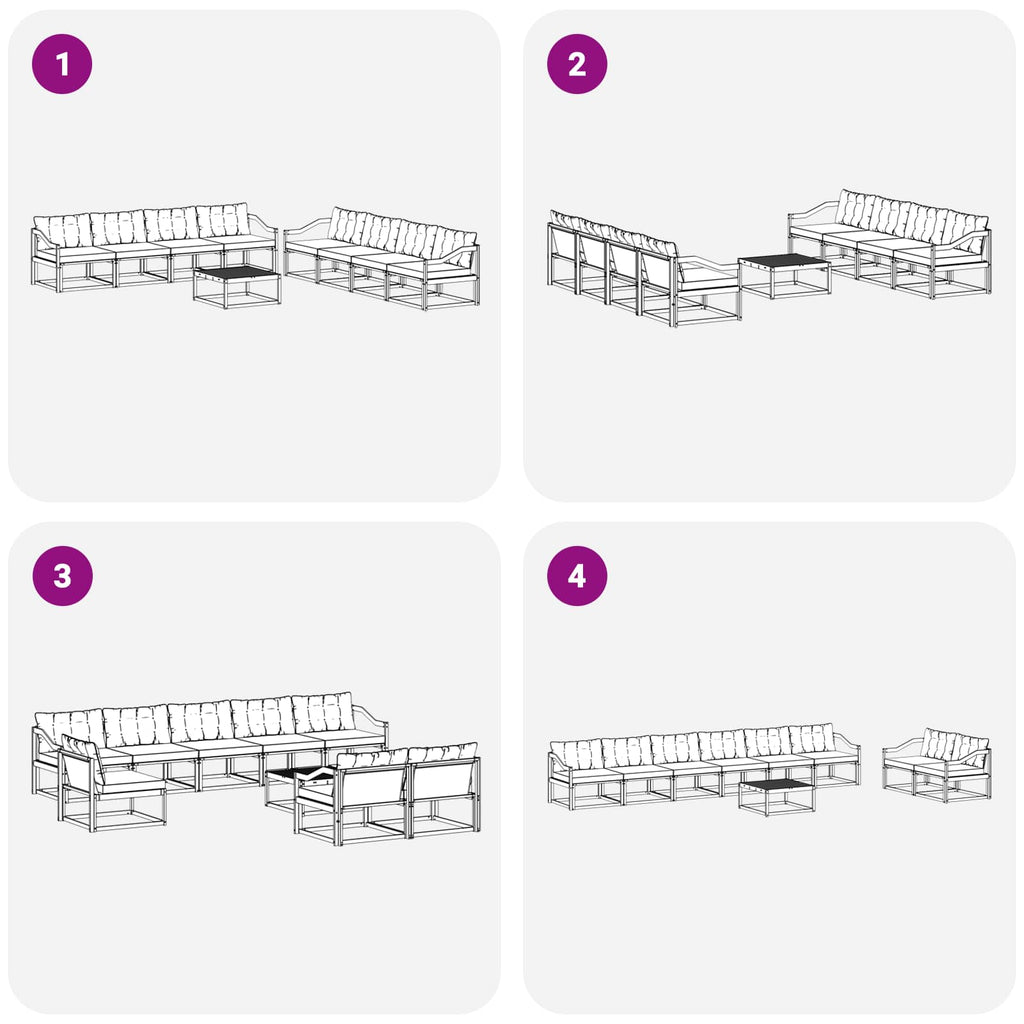 1

2

3

4