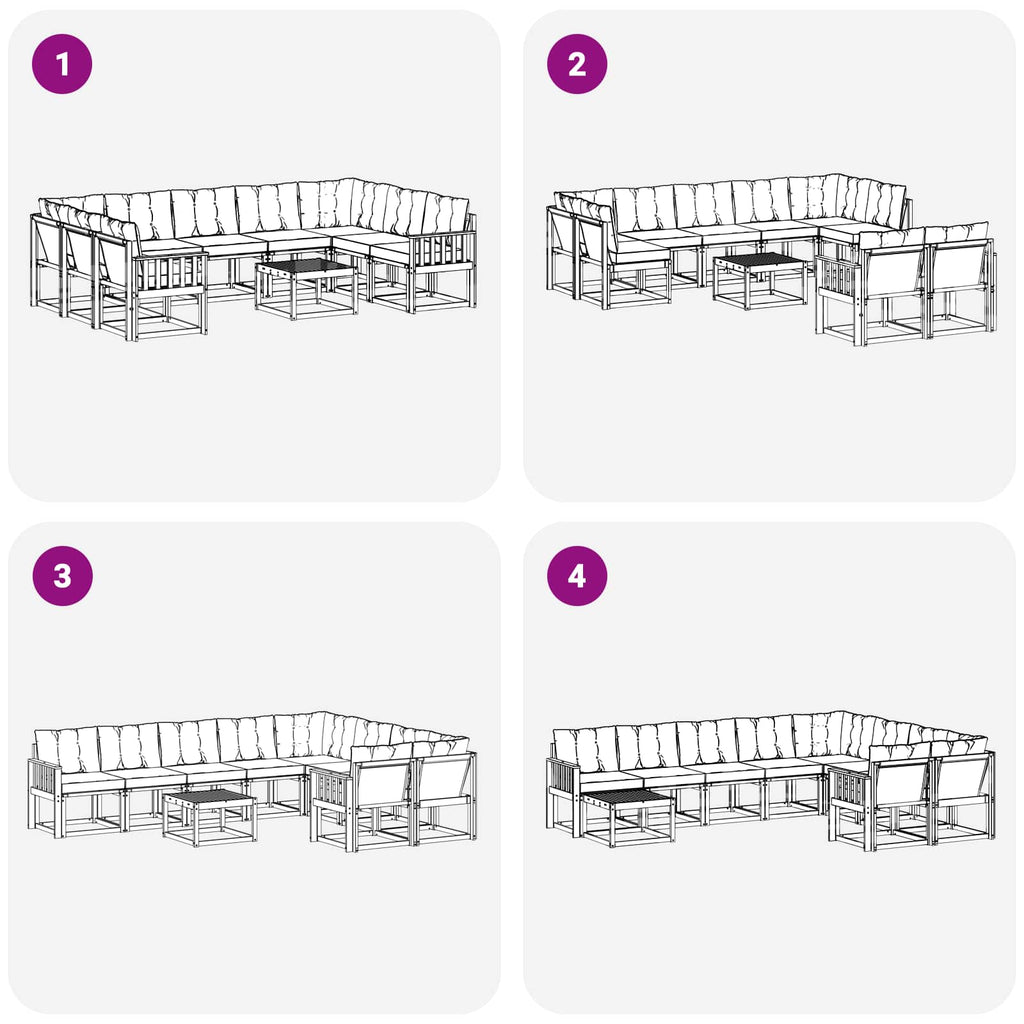 1

2

3

4