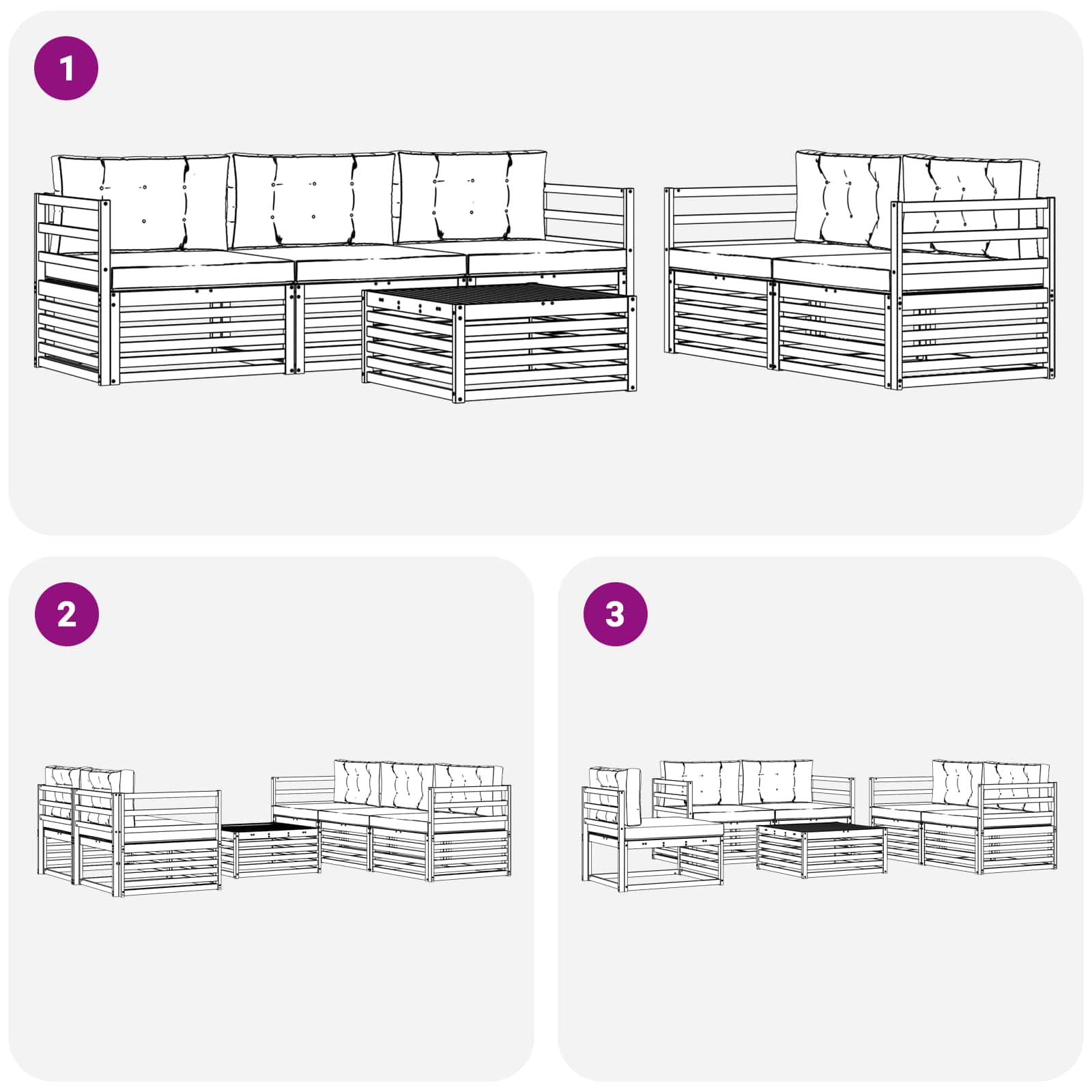 1

2

3