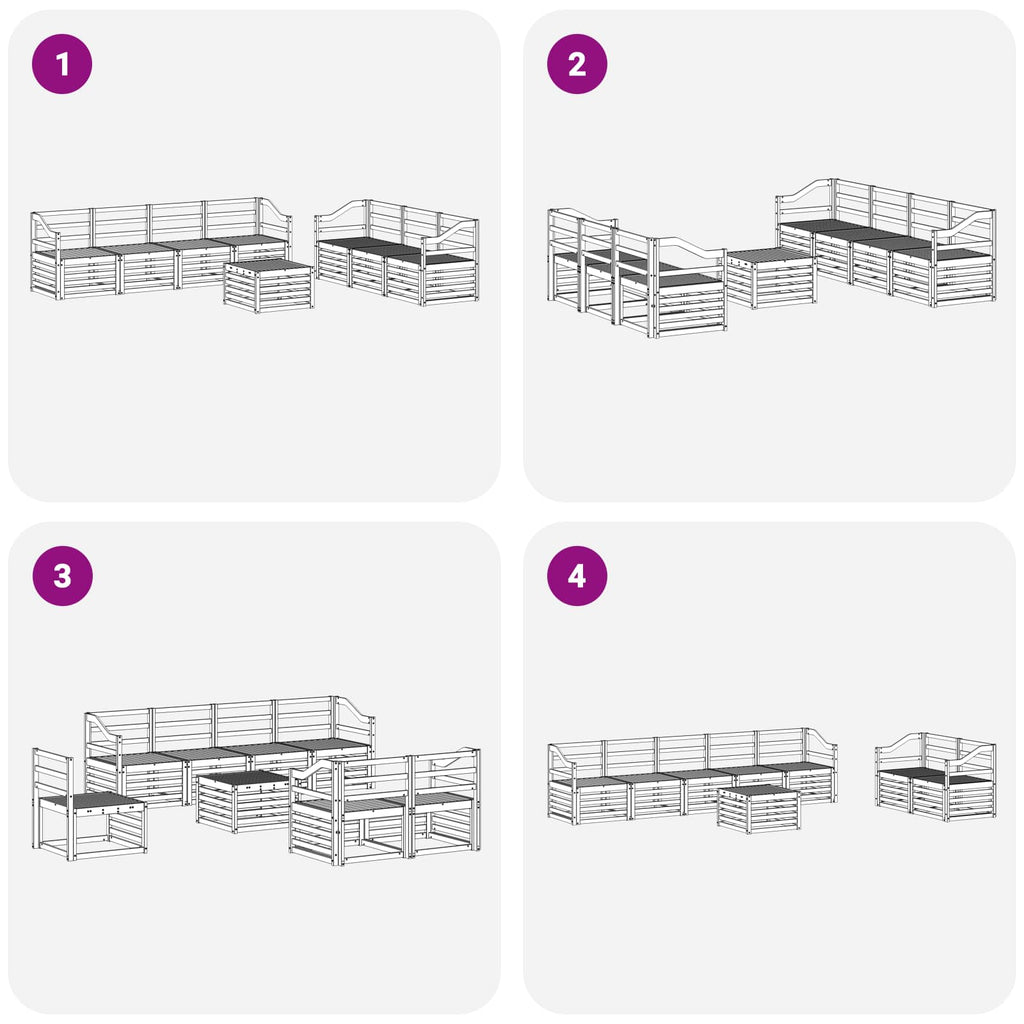 1

2

3

4