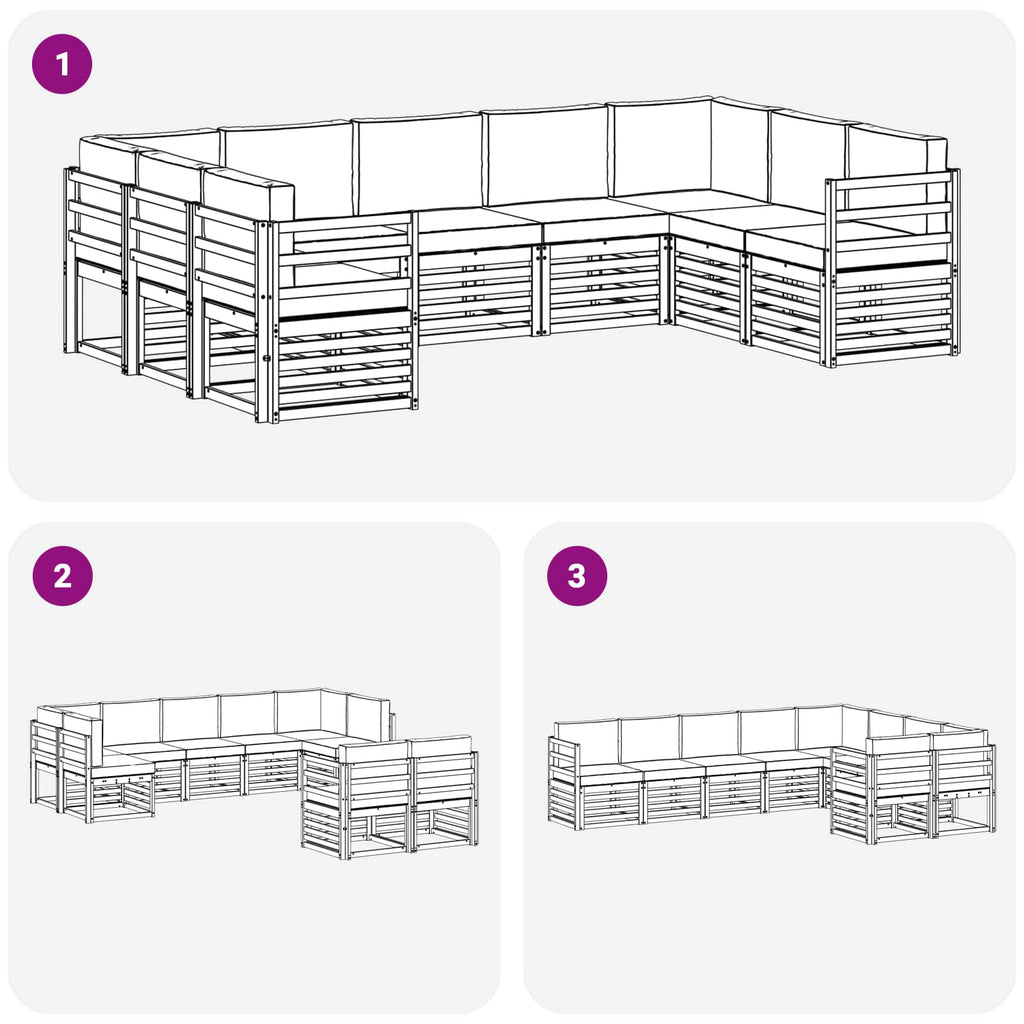 1

2

3