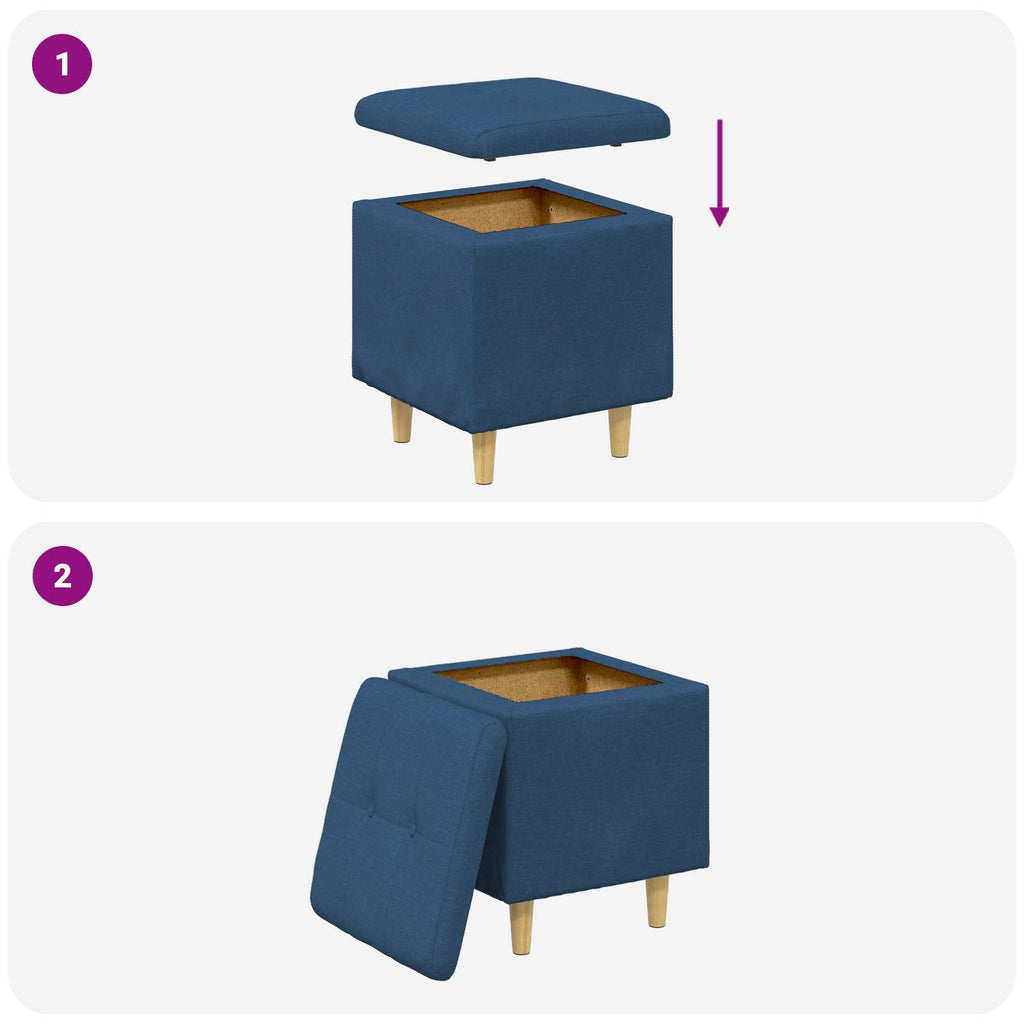 1

2