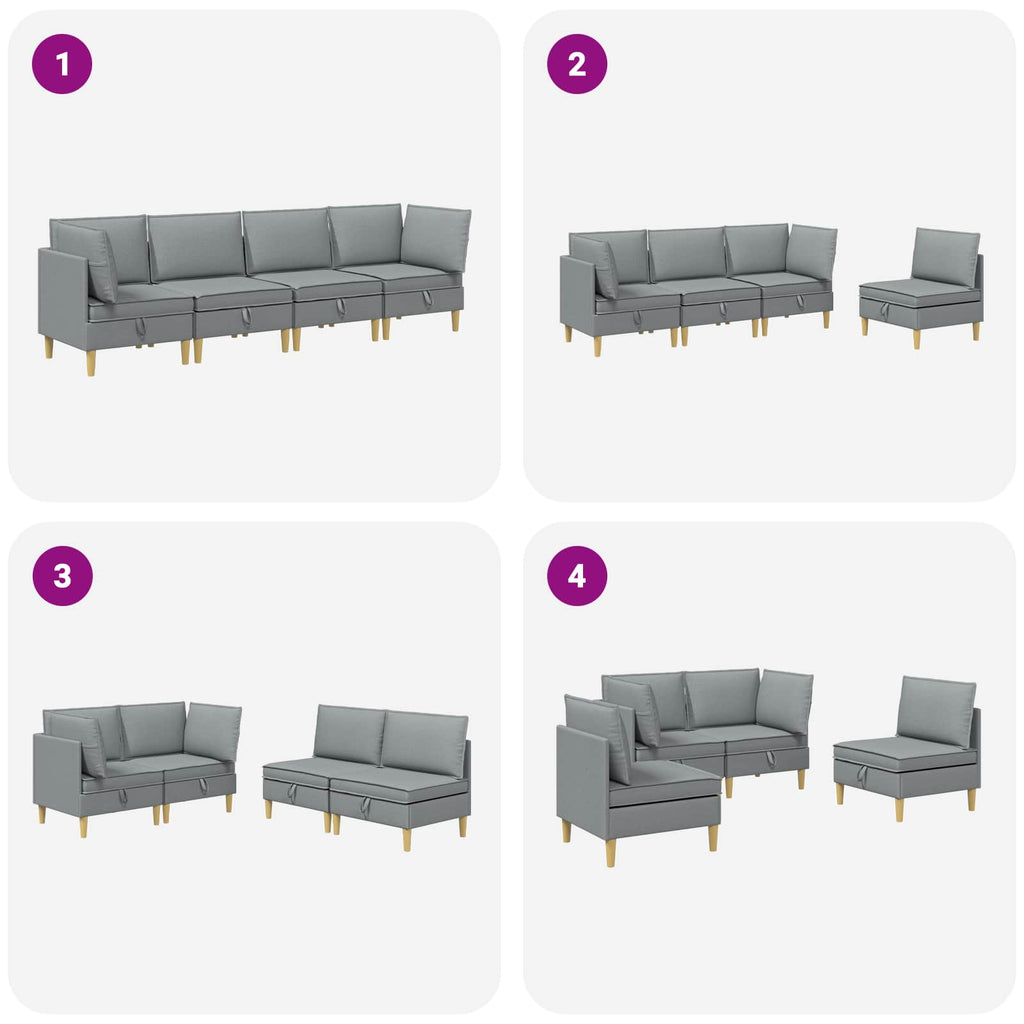 1

2

3

4