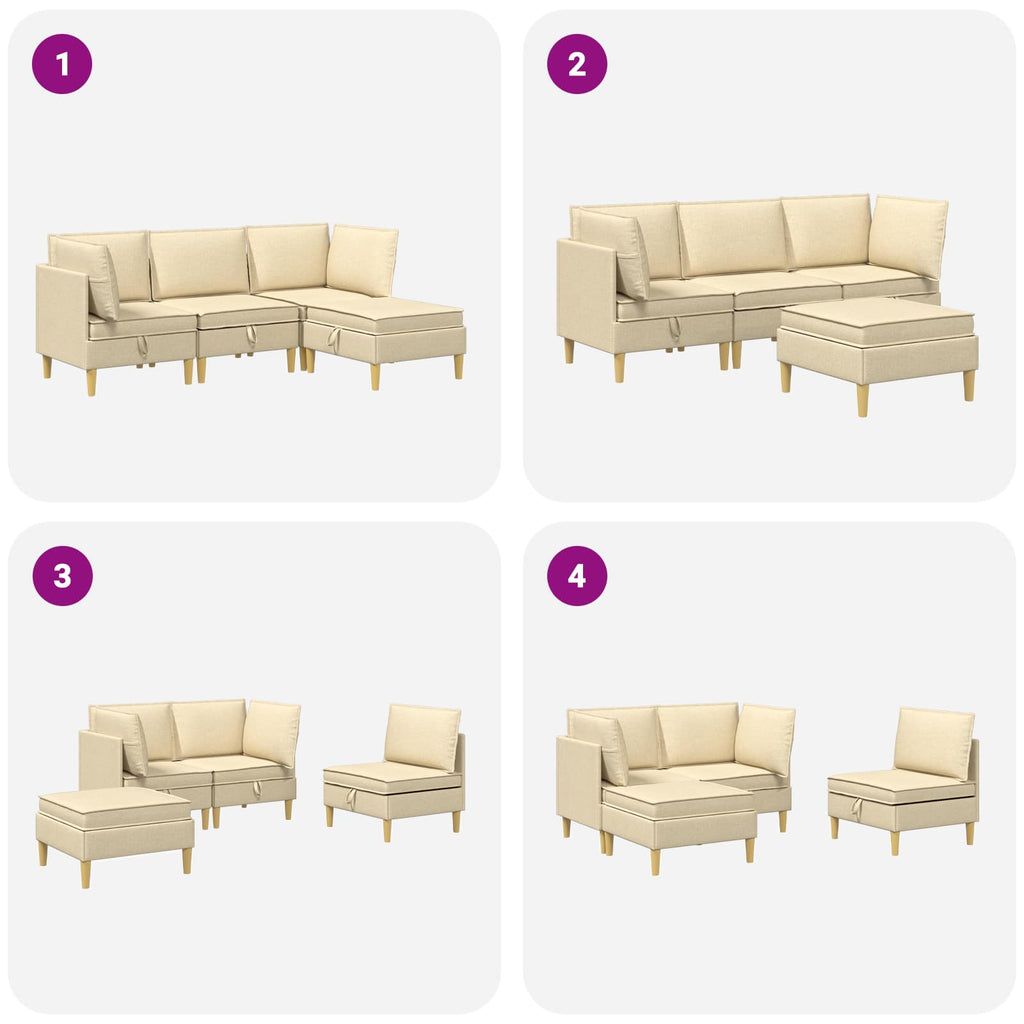 1

2

3

4