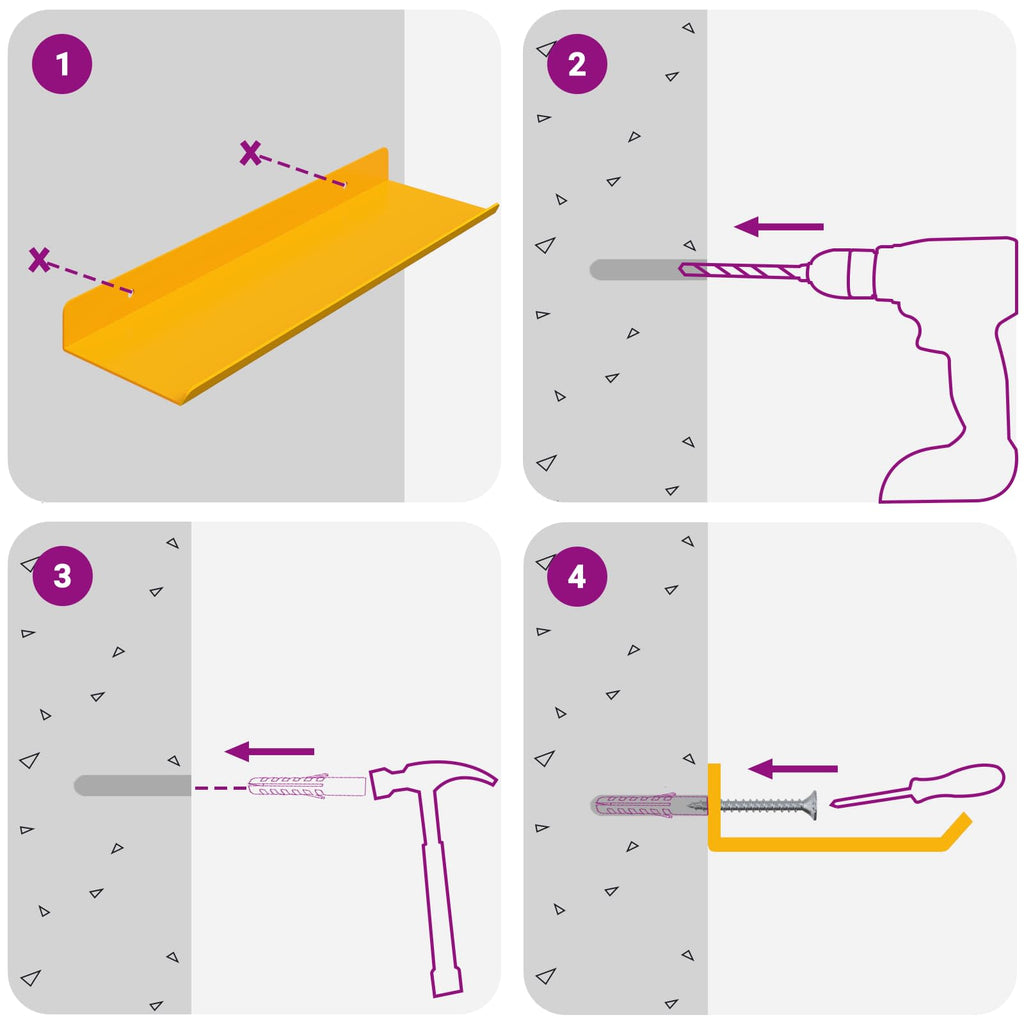 1

2

3

4