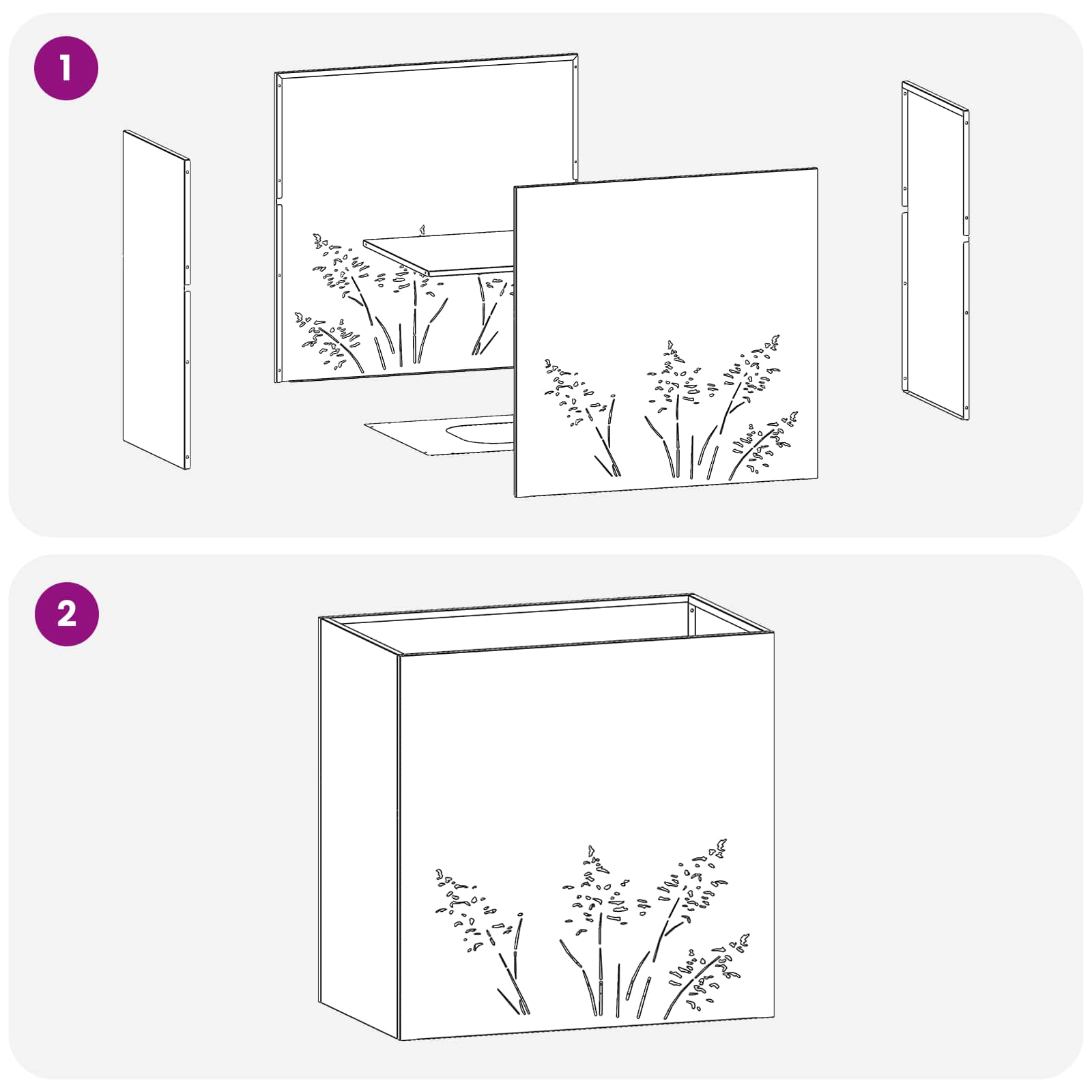 1

2