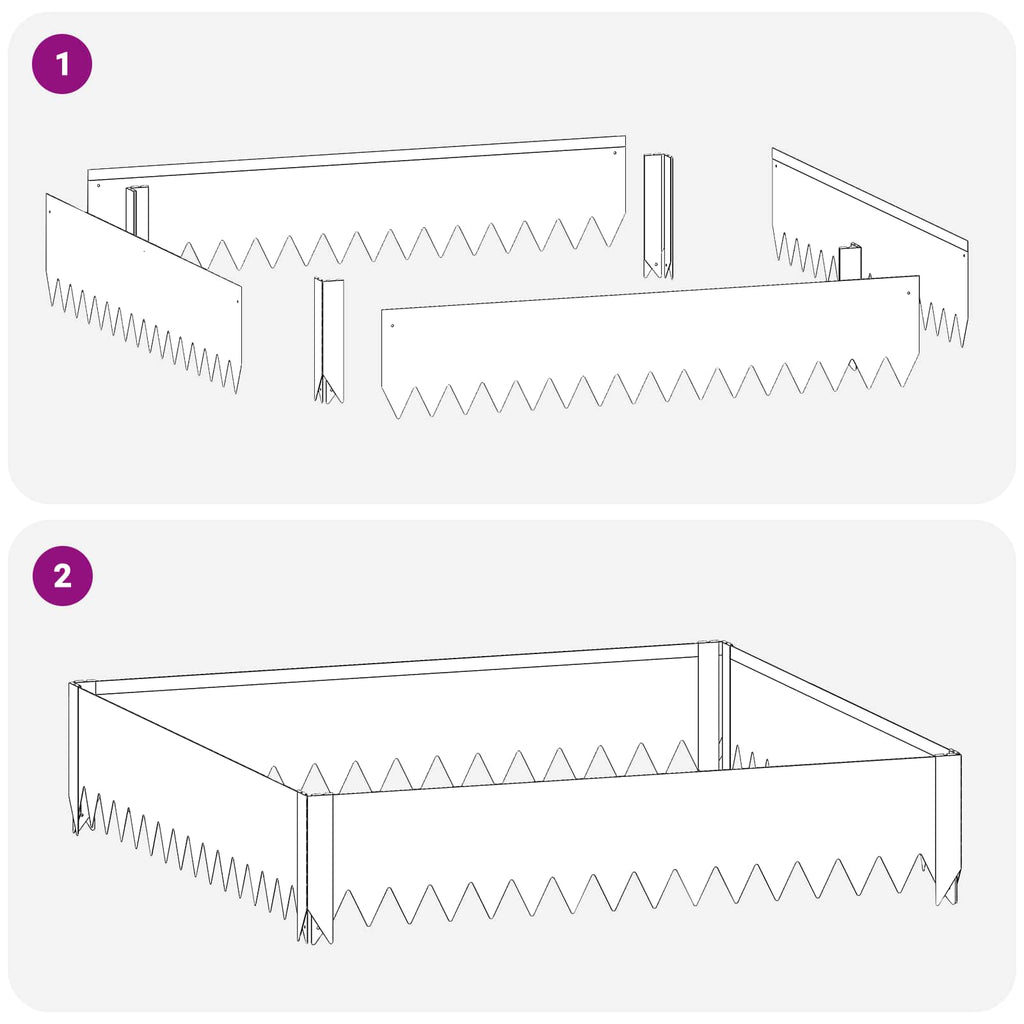 1

2