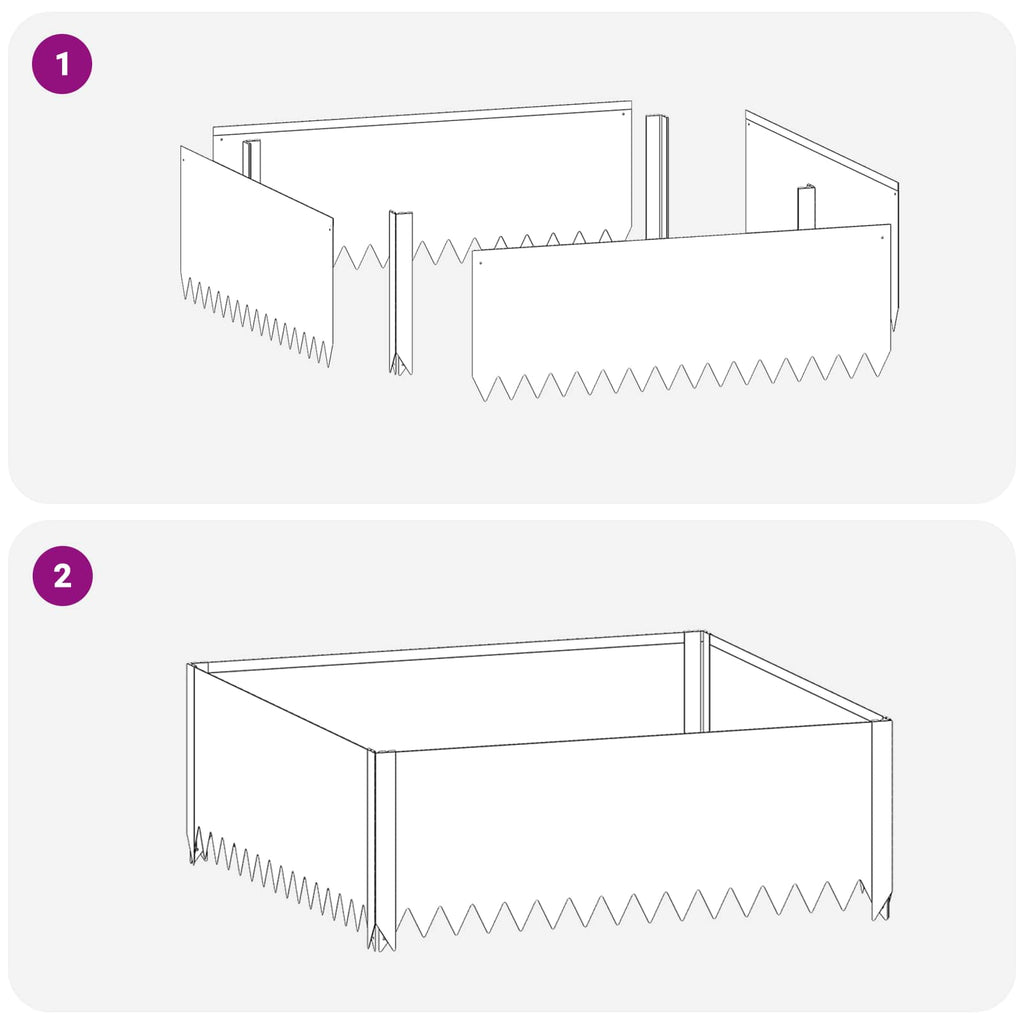 1

2