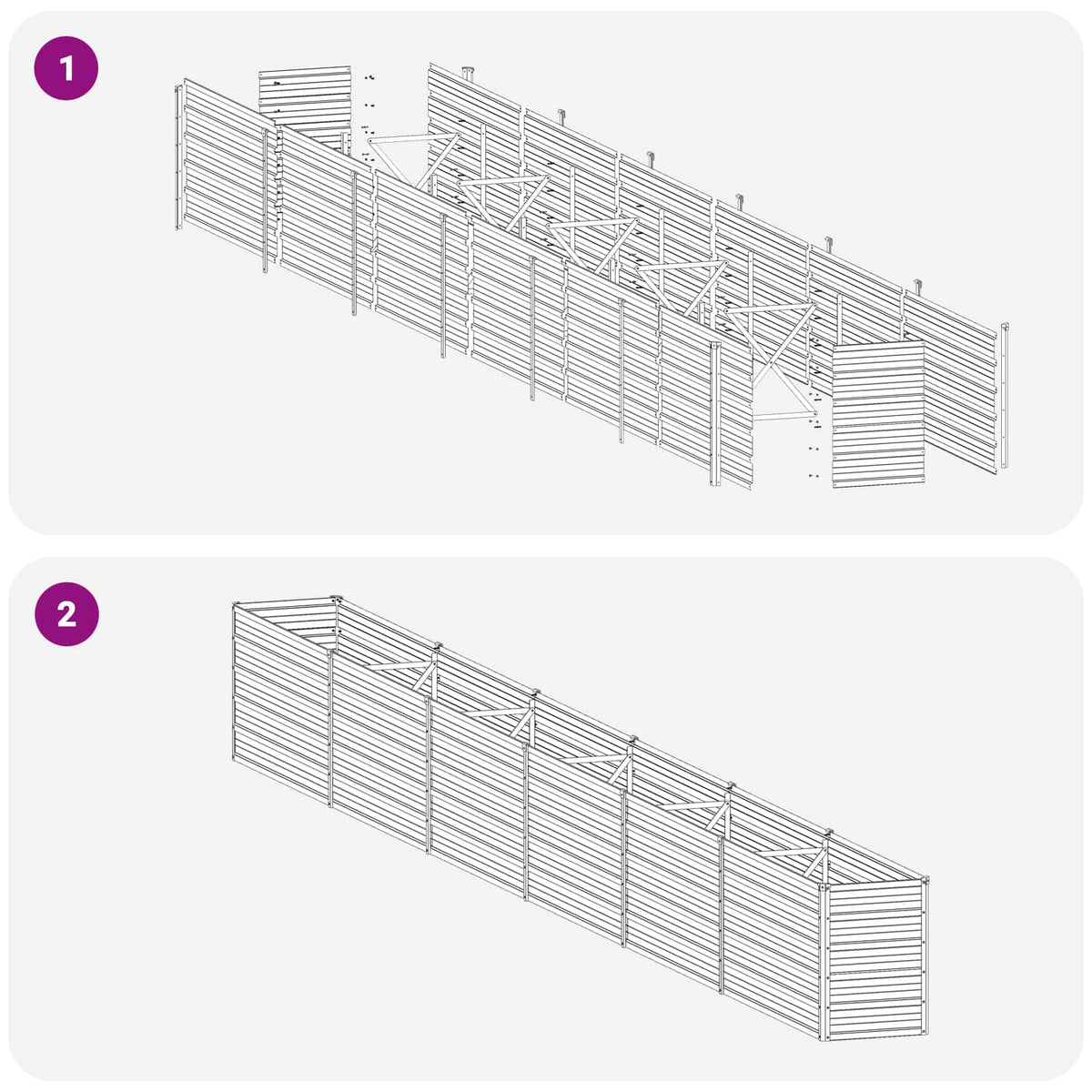 1

2