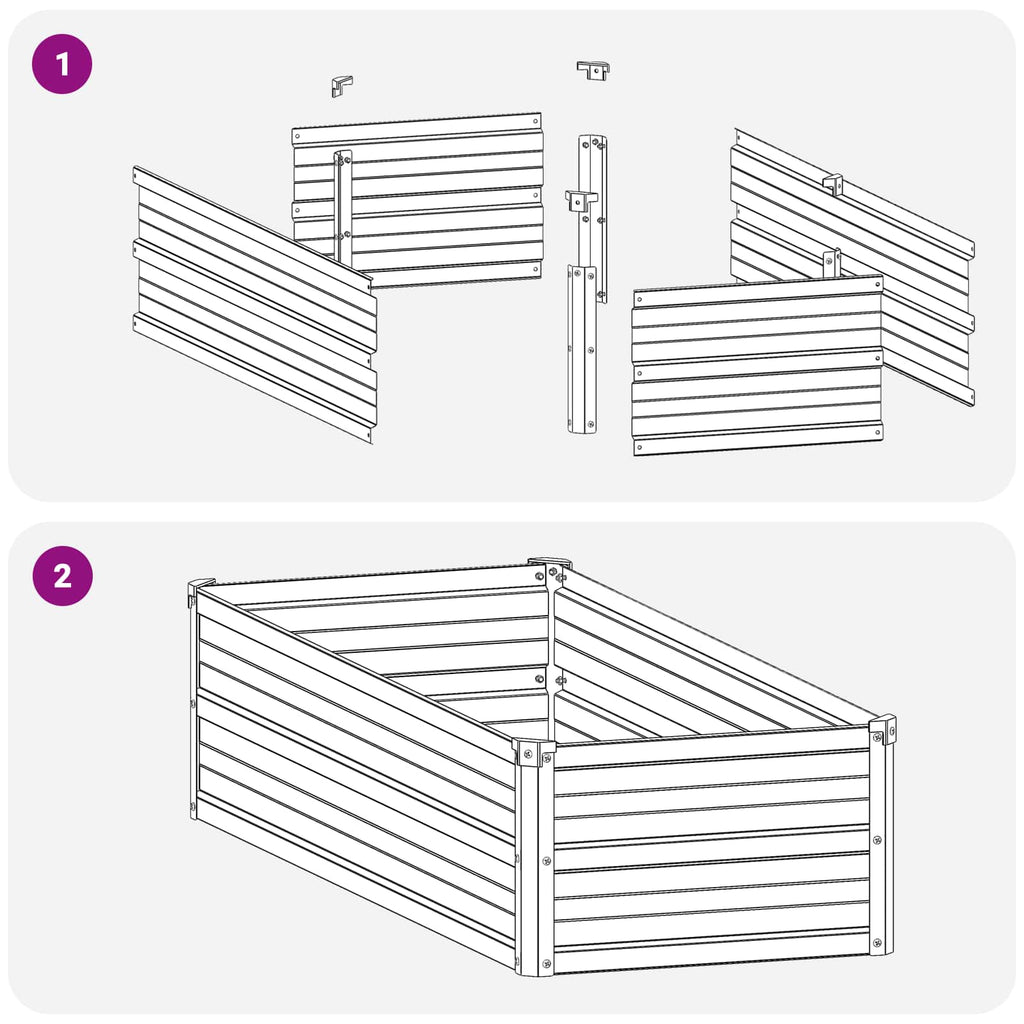 1

2