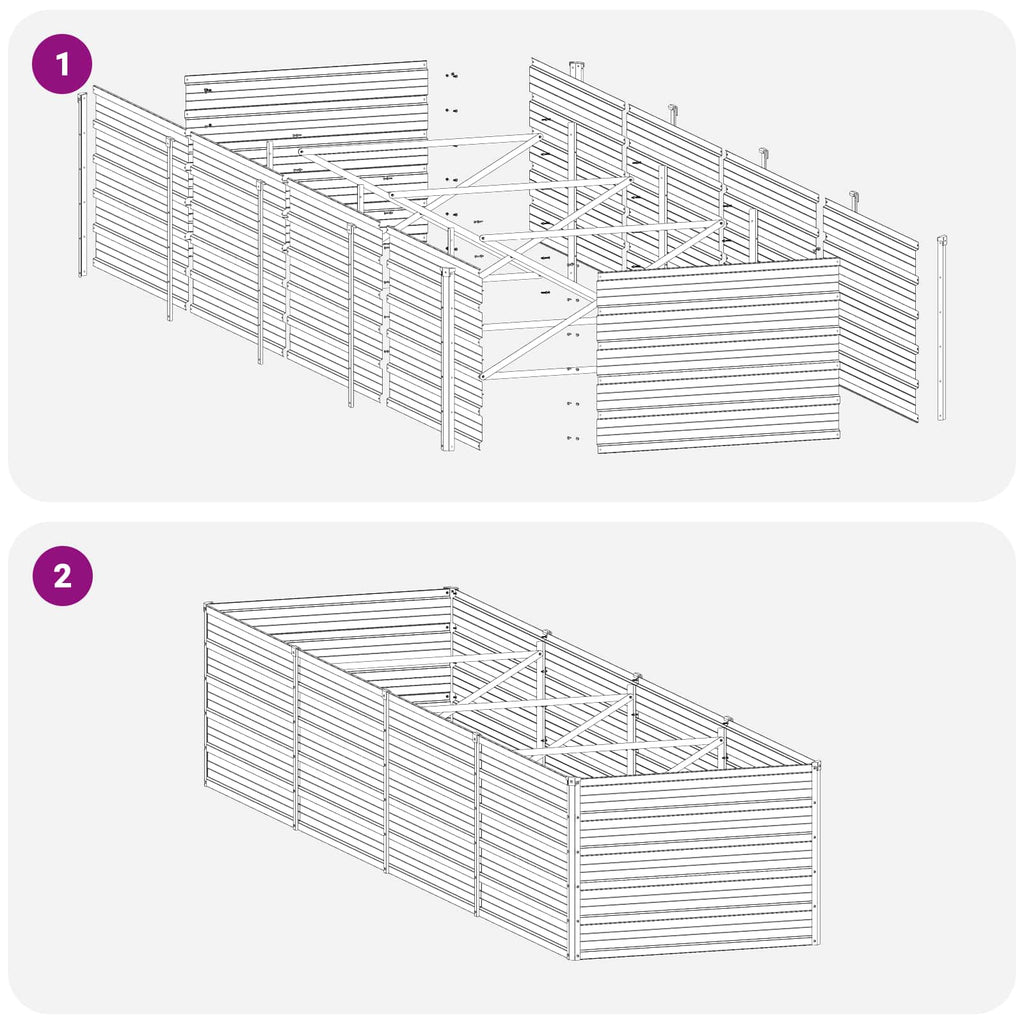 1

2