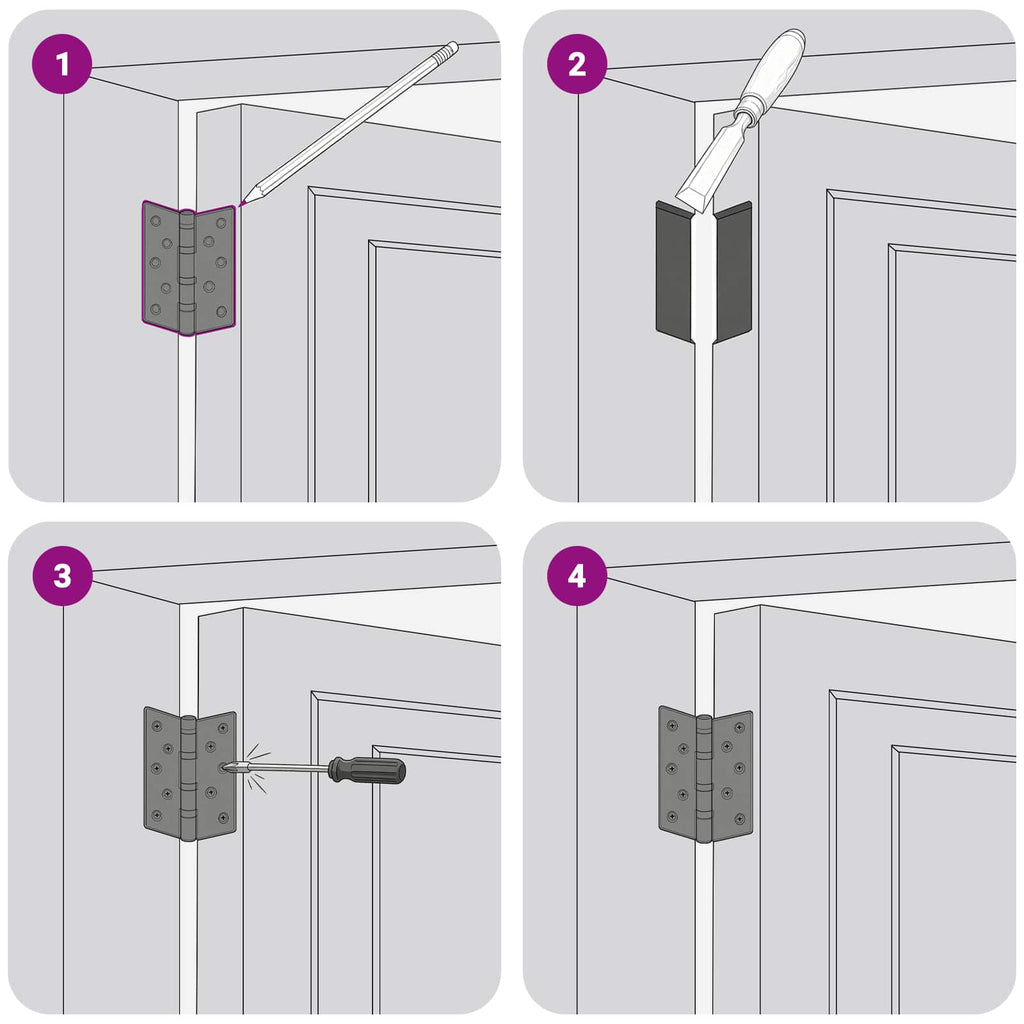 1

2

3

4