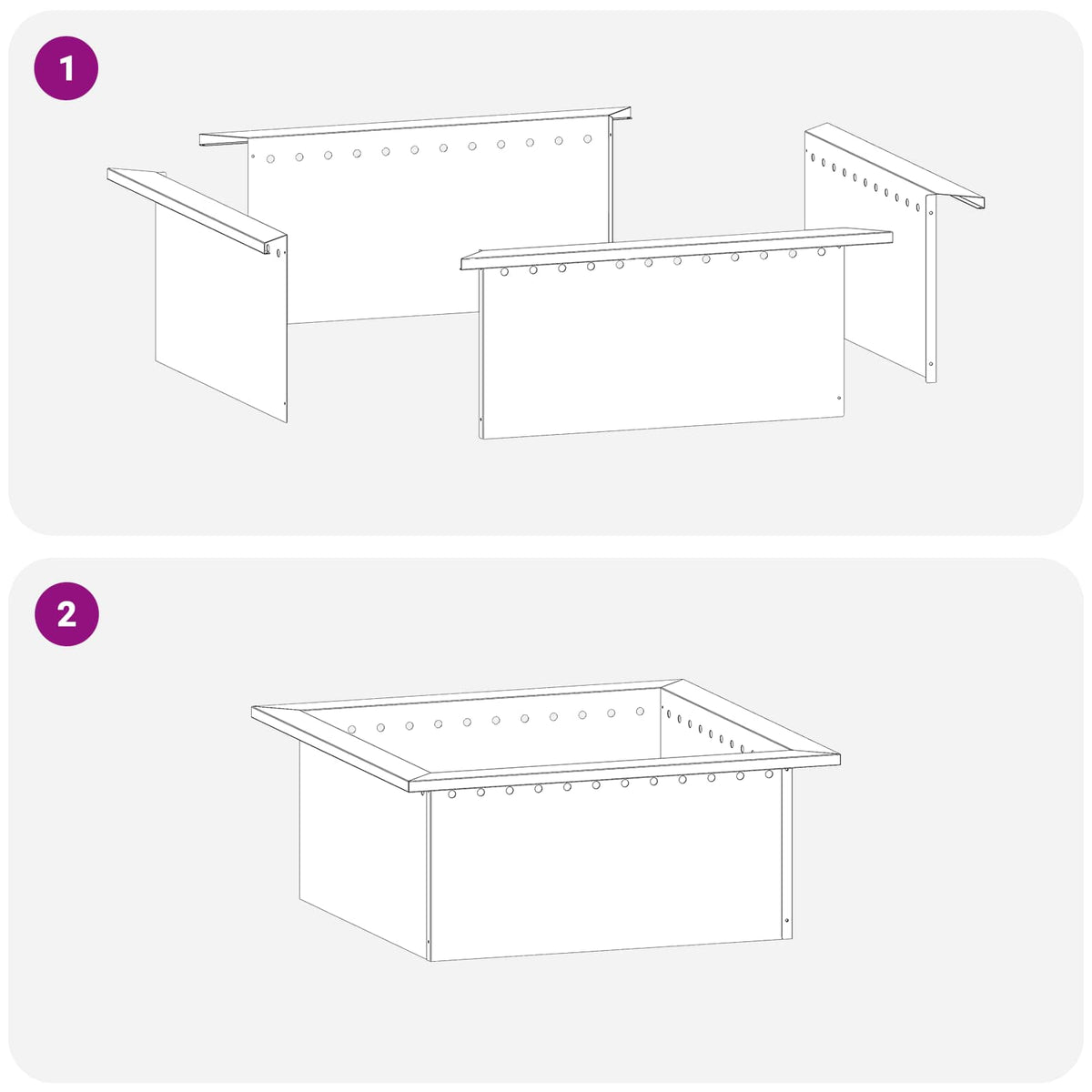 1

2