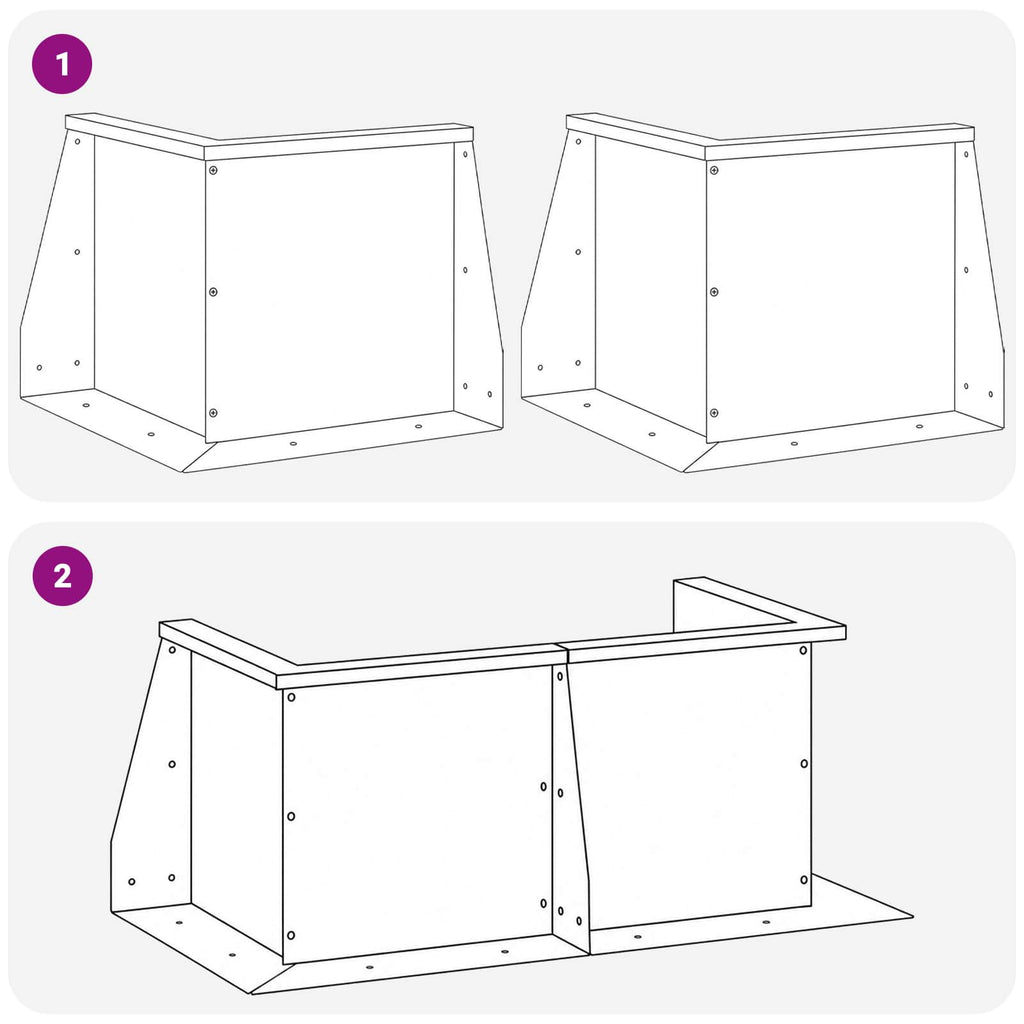 1

2