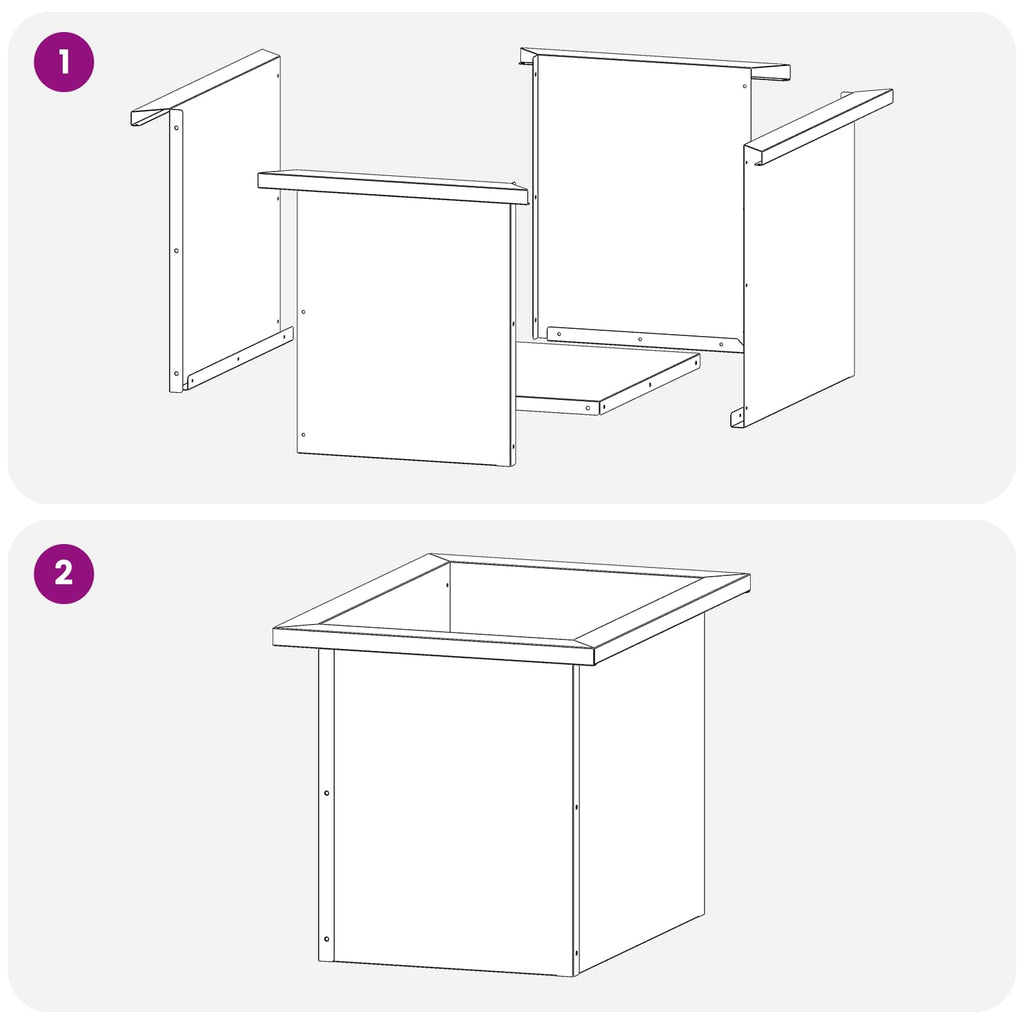 1

2