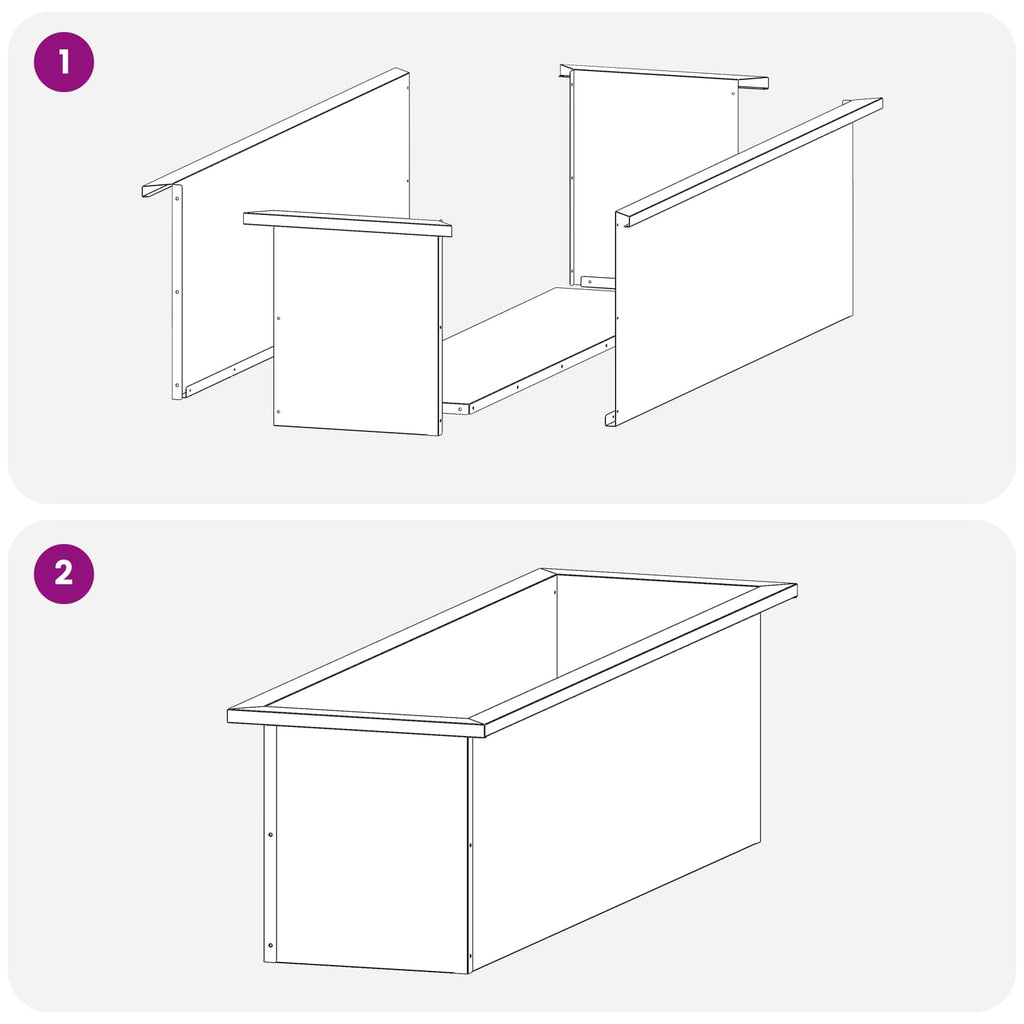 1

2