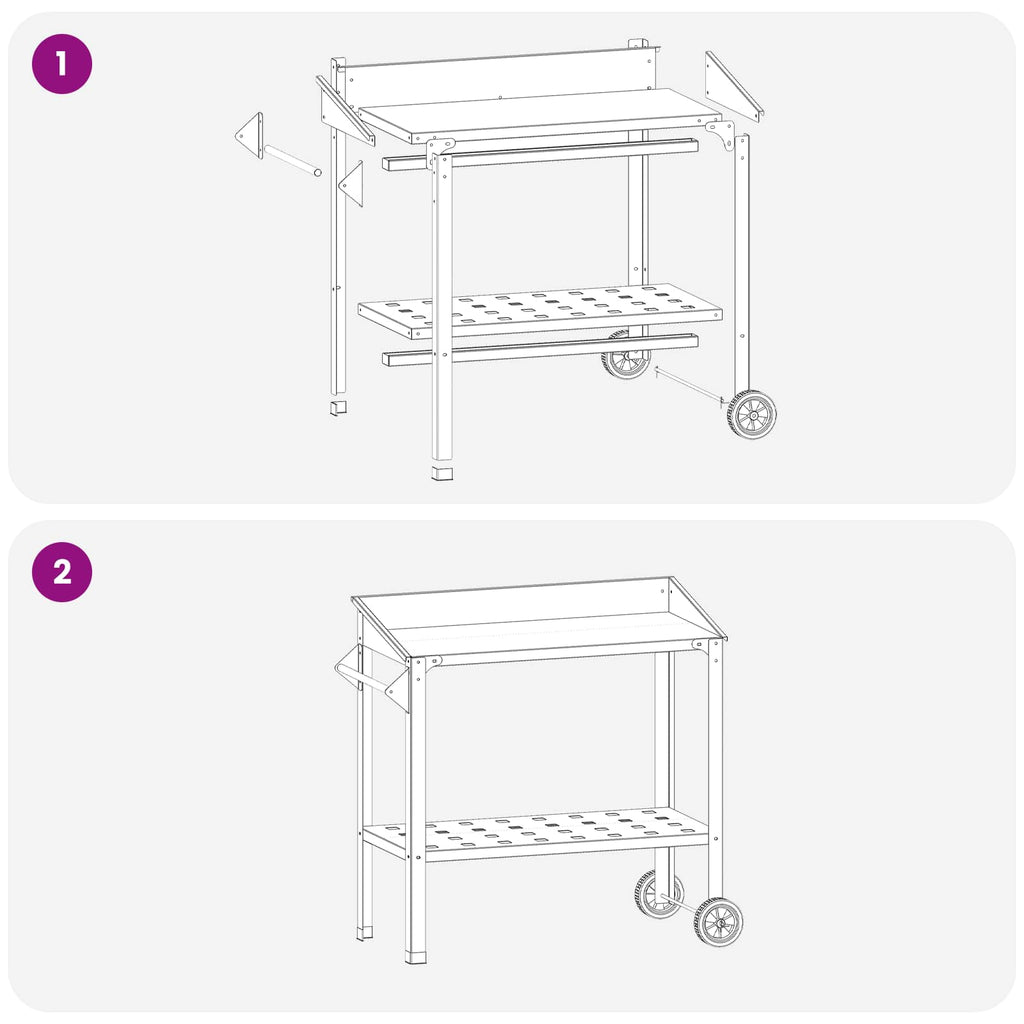 1

2