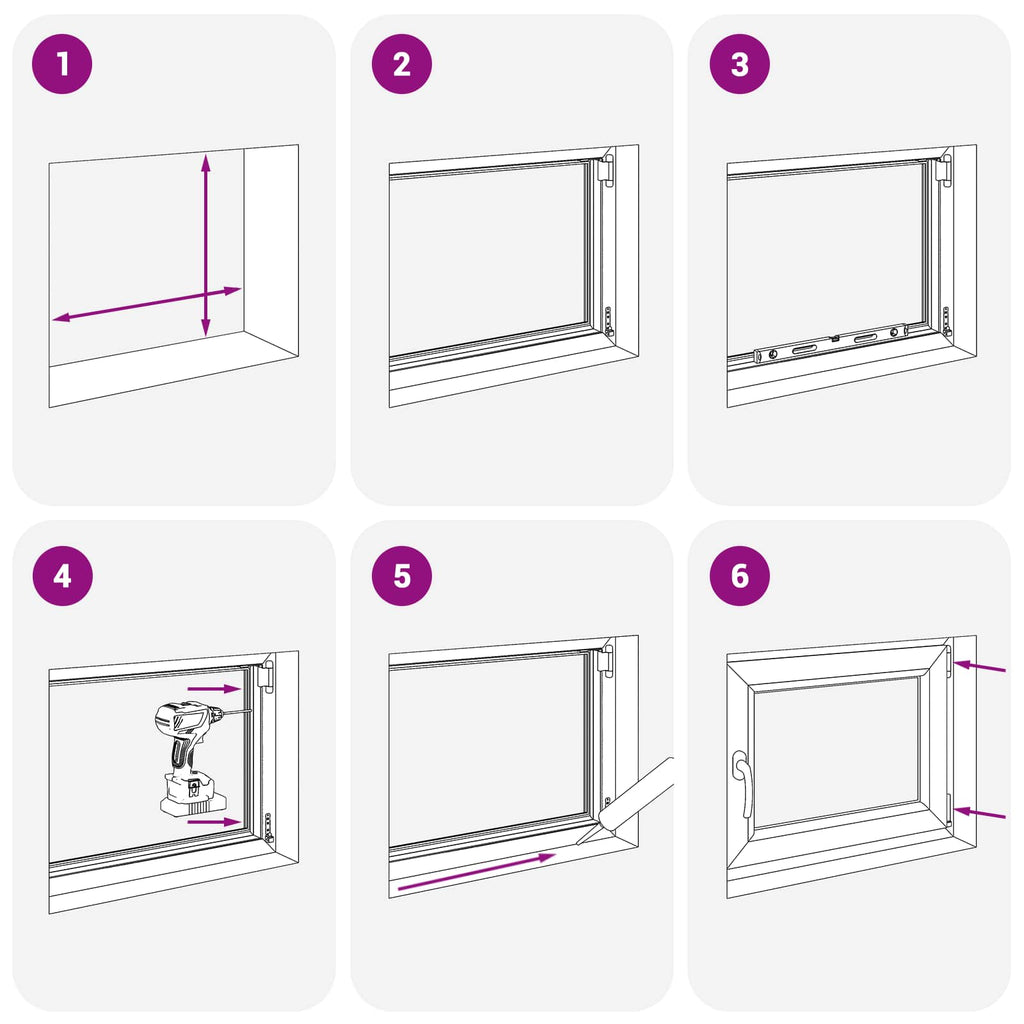 1

2

3

4

5

6